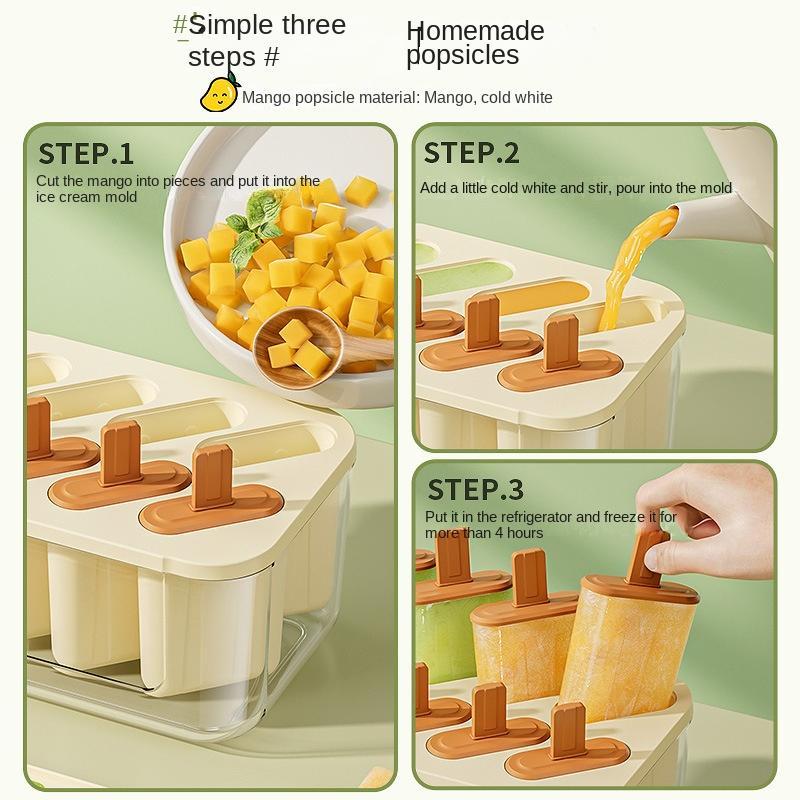 #Simple three steps #

Homemade popsicles

Mango popsicle material: Mango, cold white

STEP.1

Cut the mango into pieces and put it into the ice cream mold

STEP.2

Add a little cold white and stir, pour into the mold

STEP.3

Put it in the refrigerator and freeze it for more than 4 hours