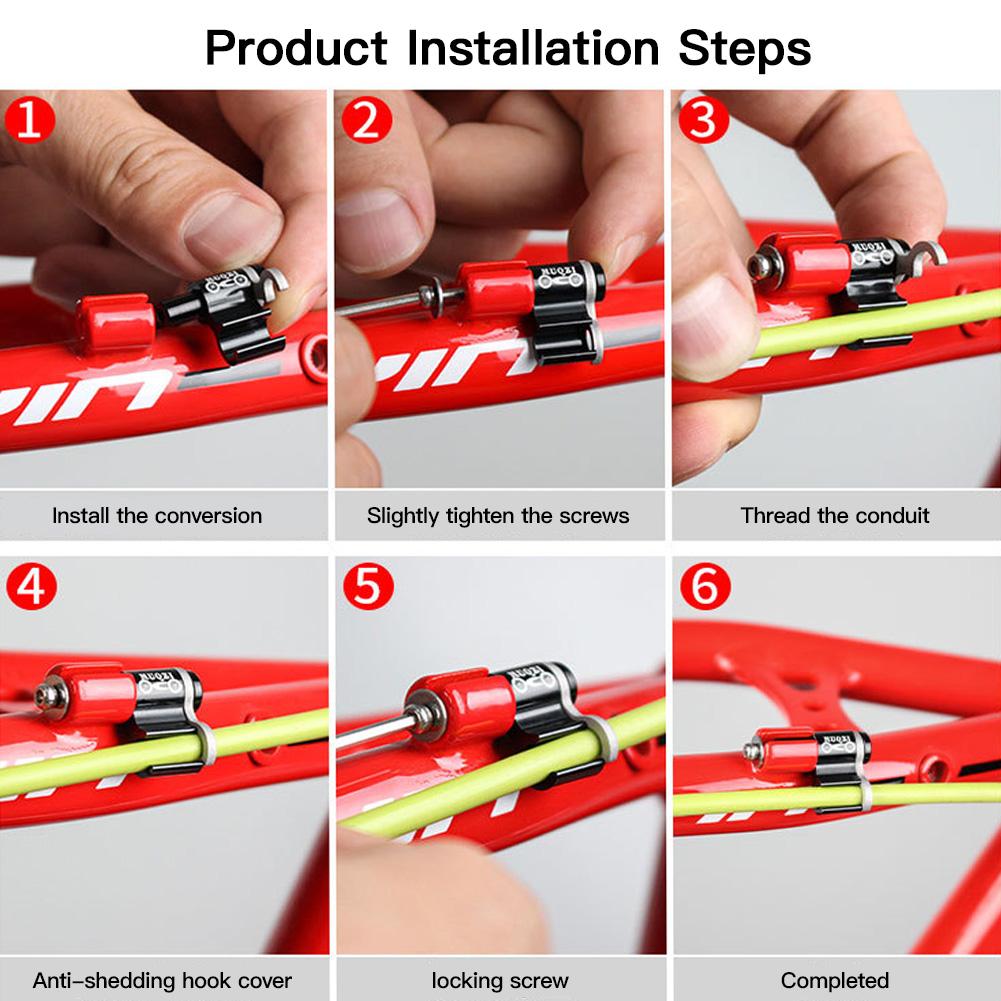 Product Installation Steps

1

MUQZI

Install the conversion

2

MUQZI

Slightly tighten the screws

3

MUQZI

Thread the conduit

4

MUQZI

Anti-shedding hook cover

5

MUQZI

locking screw

6

MUQZI

Completed