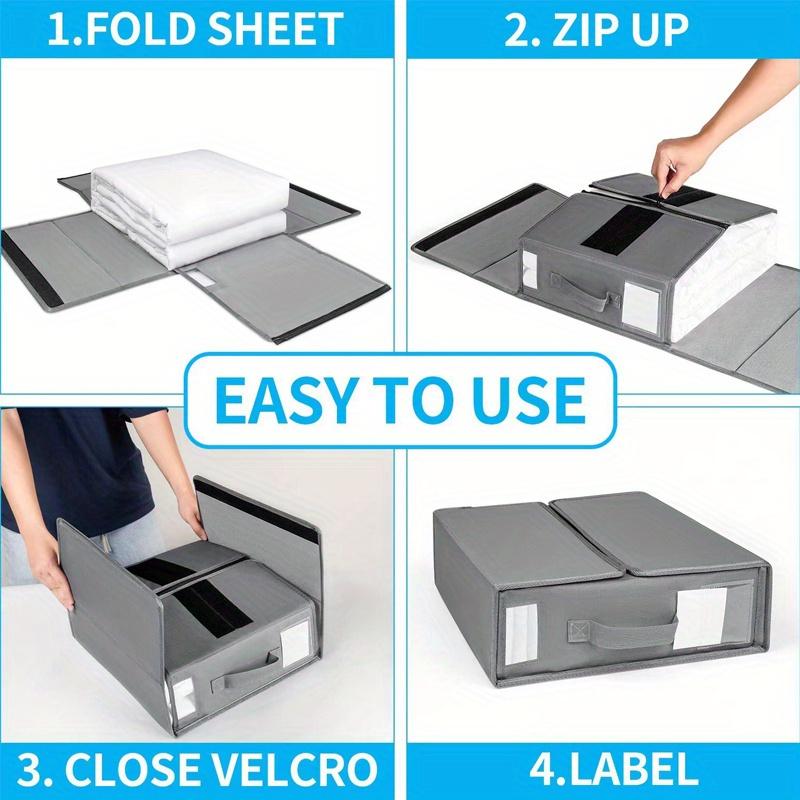 1.FOLD SHEET

2. ZIP UP

EASY TO USE

3. CLOSE VELCRO

4.LABEL