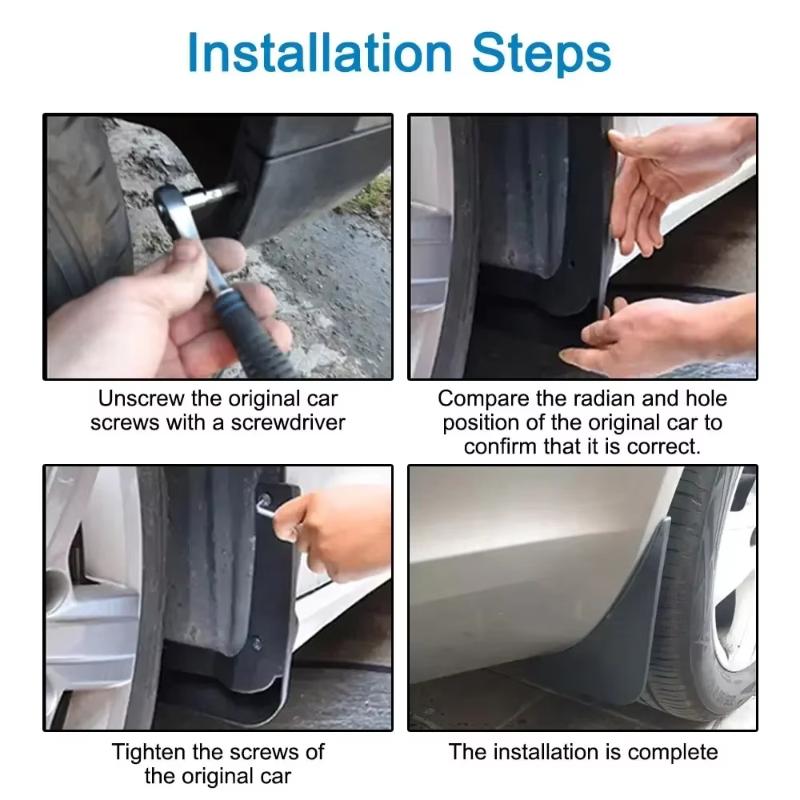 Installation Steps

Unscrew the original car screws with a screwdriver

Compare the radian and hole position of the original car to confirm that it is correct.

Tighten the screws of the original car

The installation is complete