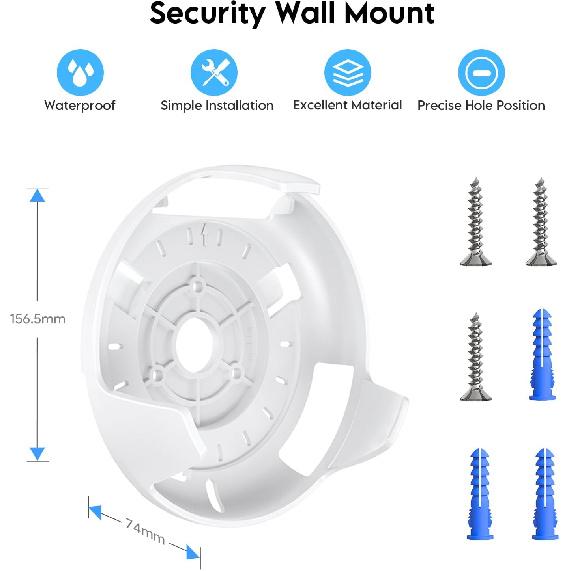 Security Wall Mount

Waterproof

Simple Installation

Excellent Material

Precise Hole Position

156.5mm

74mm