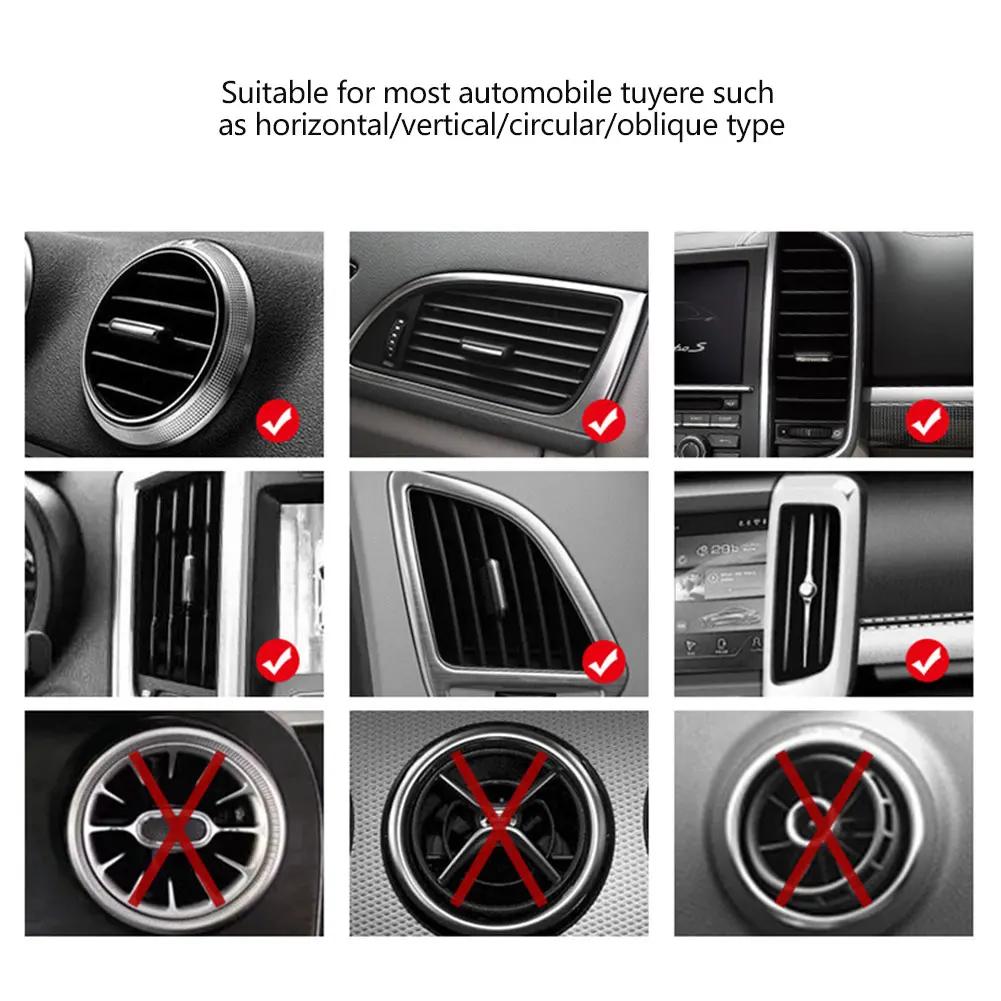 Suitable for most automobile tuyere such as horizontal/vertical/circular/oblique type