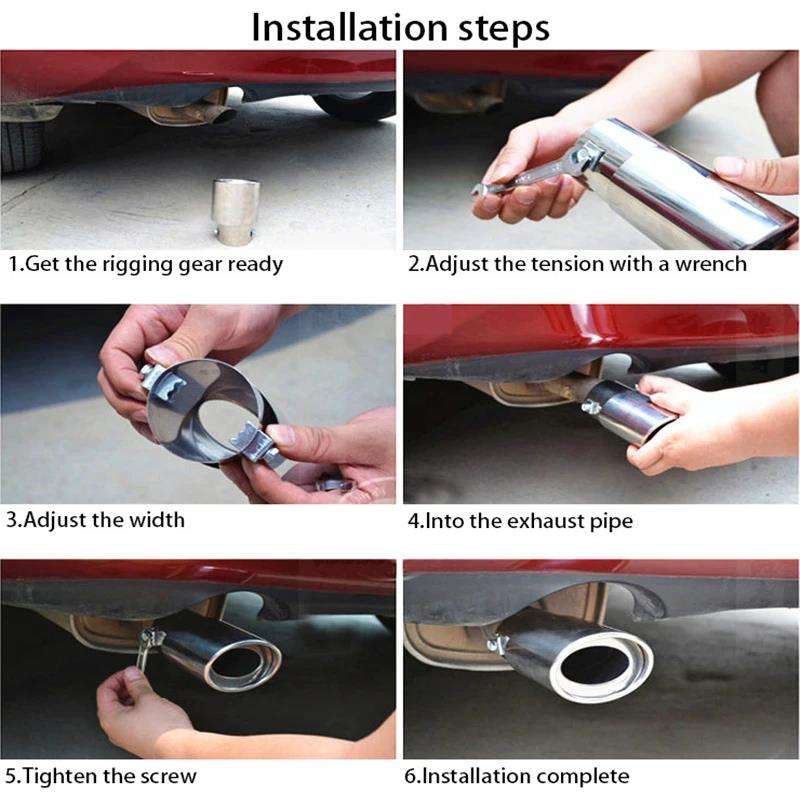 Installation steps

1.Get the rigging gear ready

2.Adjust the tension with a wrench

3.Adjust the width

4.Into the exhaust pipe

5.Tighten the screw

6.Installation complete