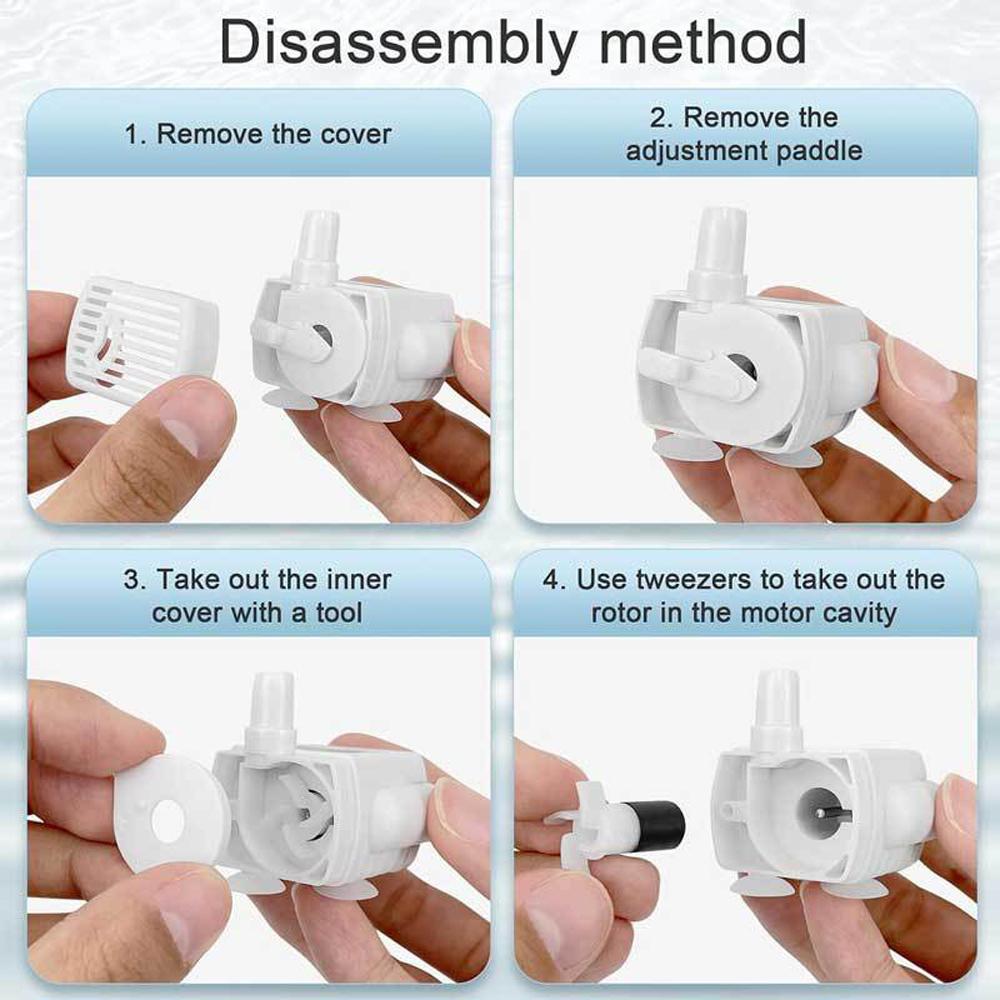 Disassembly method

1. Remove the cover

2. Remove the adjustment paddle

3. Take out the inner cover with a tool

4. Use tweezers to take out the rotor in the motor cavity