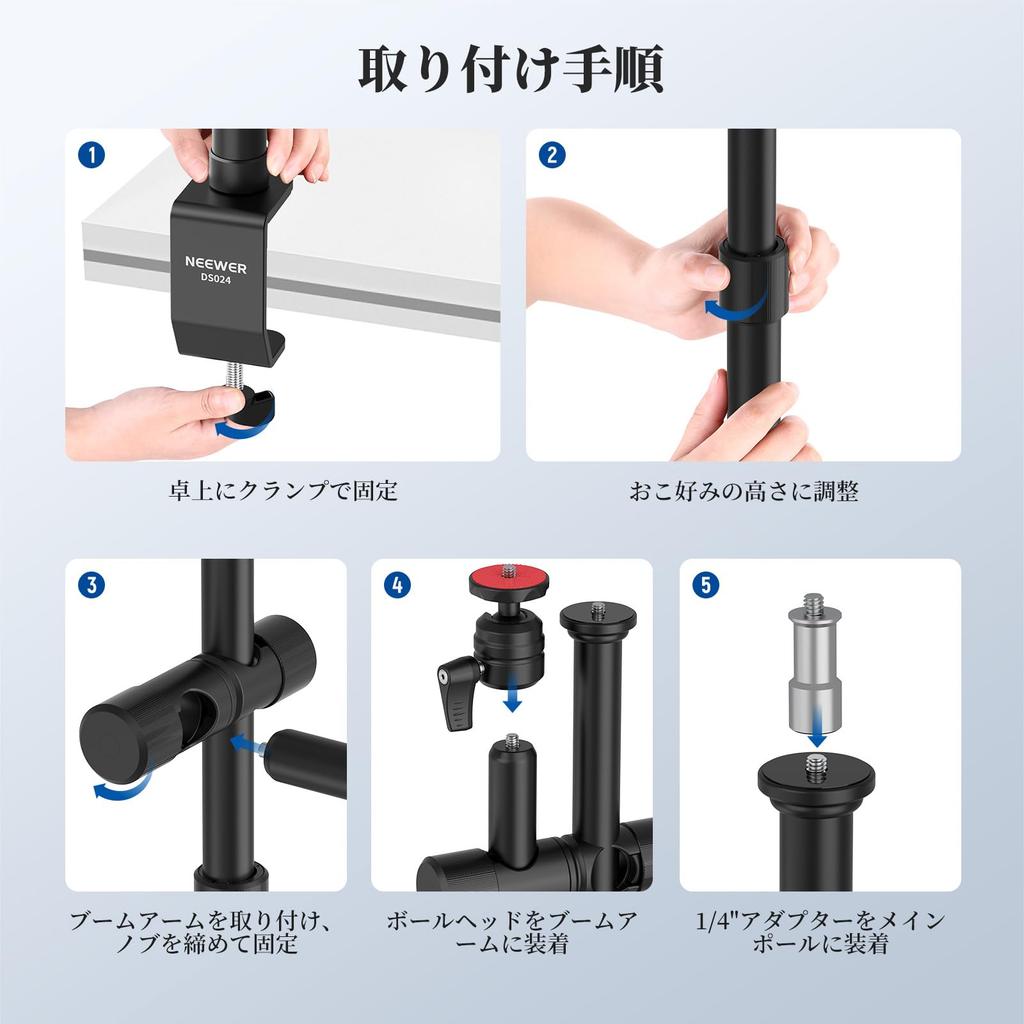 取り付け手順

1

NEEWER
DS024

卓上にクランプで固定

2

おこ好みの高さに調整

3

ブームアームを取り付け、ノブを締めて固定

4

ボールヘッドをブームアームに装着

5

1/4"アダプターをメインポールに装着