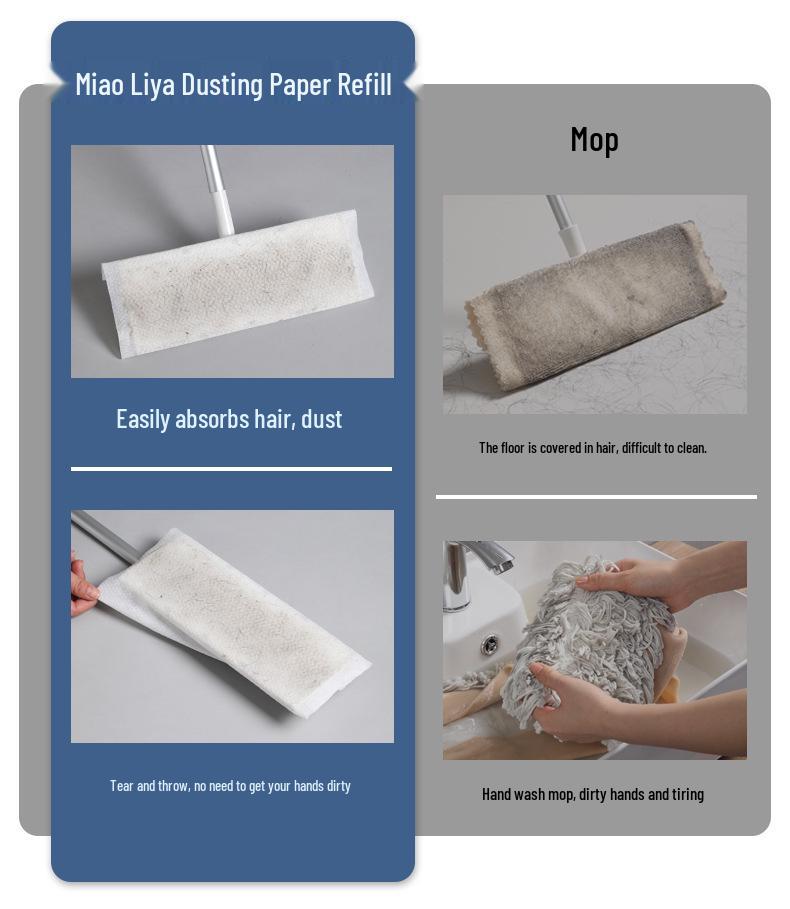 Miao Liya Dusting Paper Refill

Easily absorbs hair, dust

Tear and throw, no need to get your hands dirty

Mop

The floor is covered in hair, difficult to clean.

Hand wash mop, dirty hands and tiring