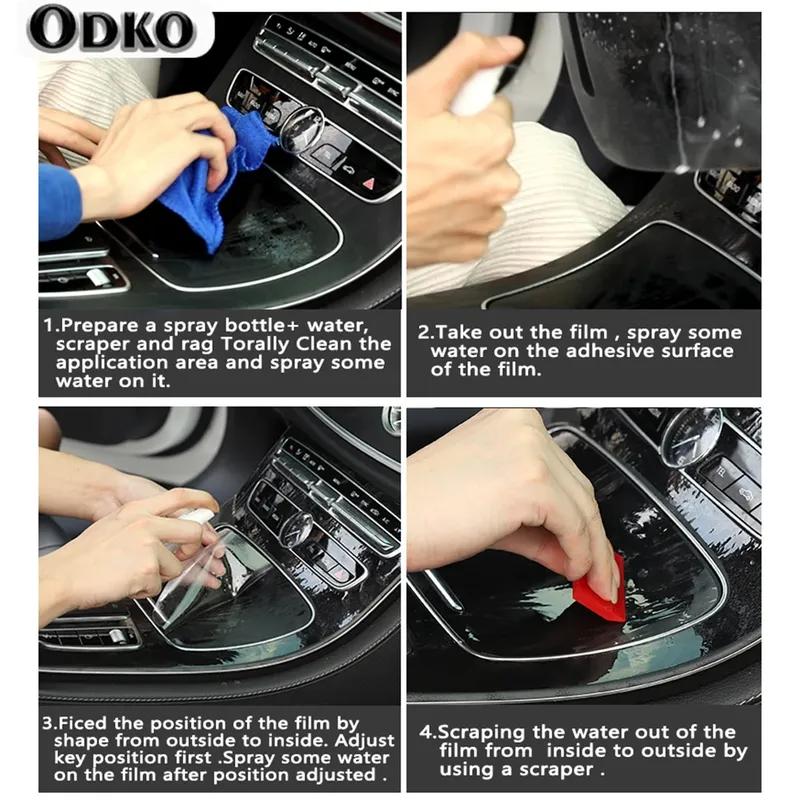 ODKO

1.Prepare a spray bottle+ water, scraper and rag Torally Clean the application area and spray some water on it.

2.Take out the film , spray some water on the adhesive surface of the film.

3.Ficed the position of the film by shape from outside to inside. Adjust key position first .Spray some water on the film after position adjusted .

4.Scraping the water out of the film from inside to outside by using a scraper .