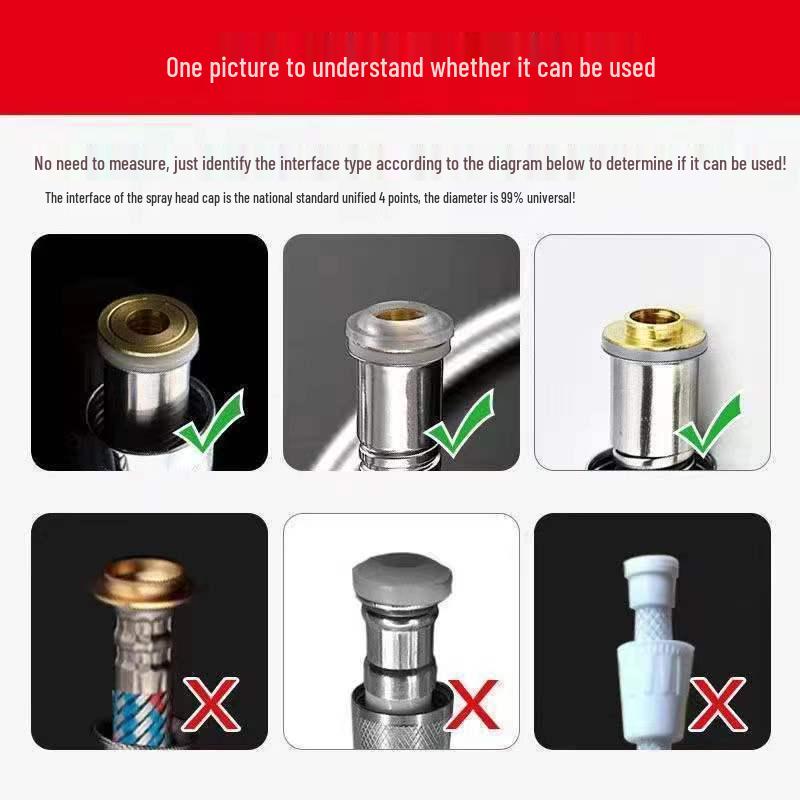 One picture to understand whether it can be used

No need to measure, just identify the interface type according to the diagram below to determine if it can be used!

The interface of the spray head cap is the national standard unified 4 points, the diameter is 99% universal!