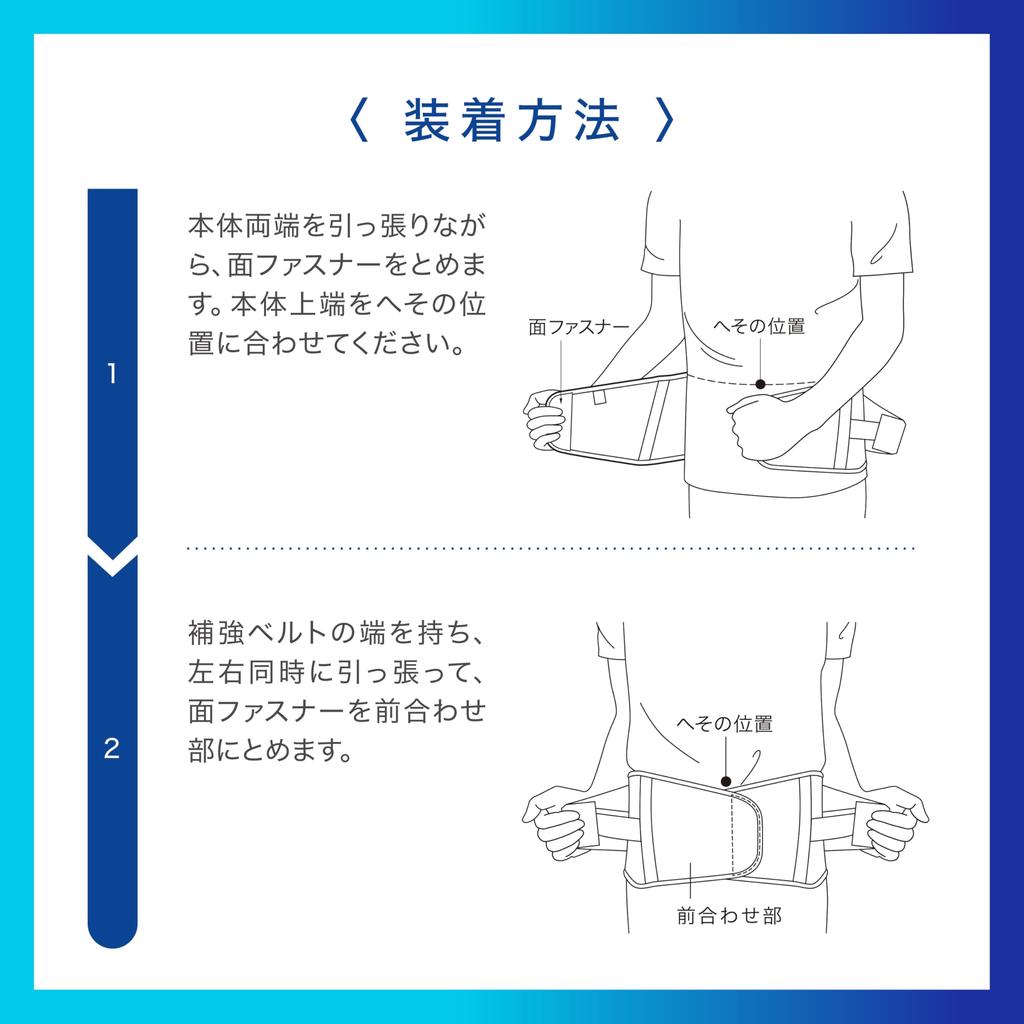 〈 装着方法 〉

1

本体両端を引っ張りながら、面ファスナーをとめます。本体上端をへその位置に合わせてください。

面ファスナー

へその位置

2

補強ベルトの端を持ち、左右同時に引っ張って、面ファスナーを前合わせ部にとめます。

へその位置

前合わせ部