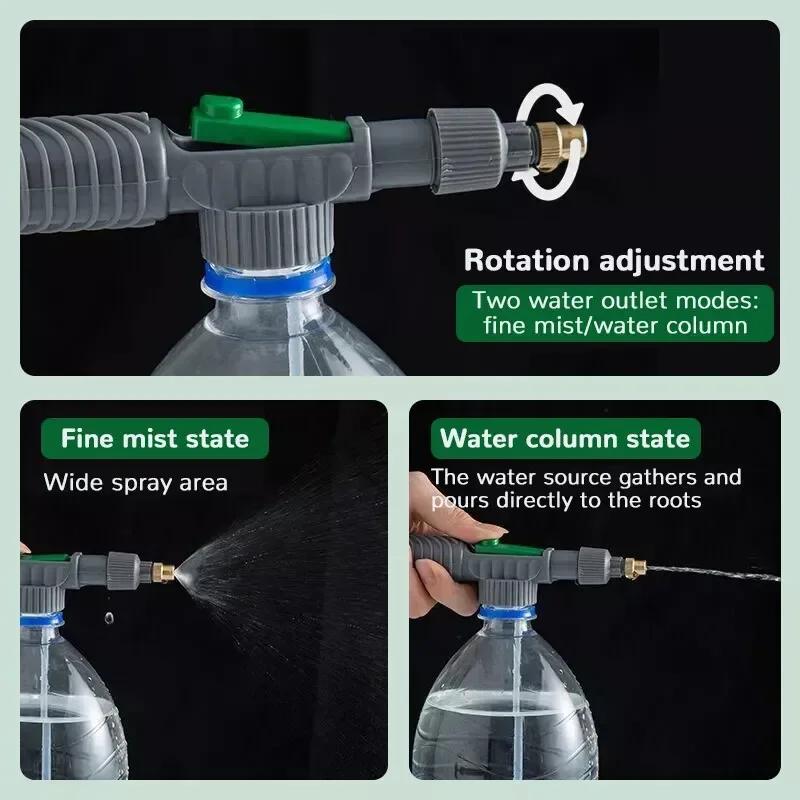 Rotation adjustment

Two water outlet modes: fine mist/water column

Fine mist state

Wide spray area

Water column state

The water source gathers and pours directly to the roots