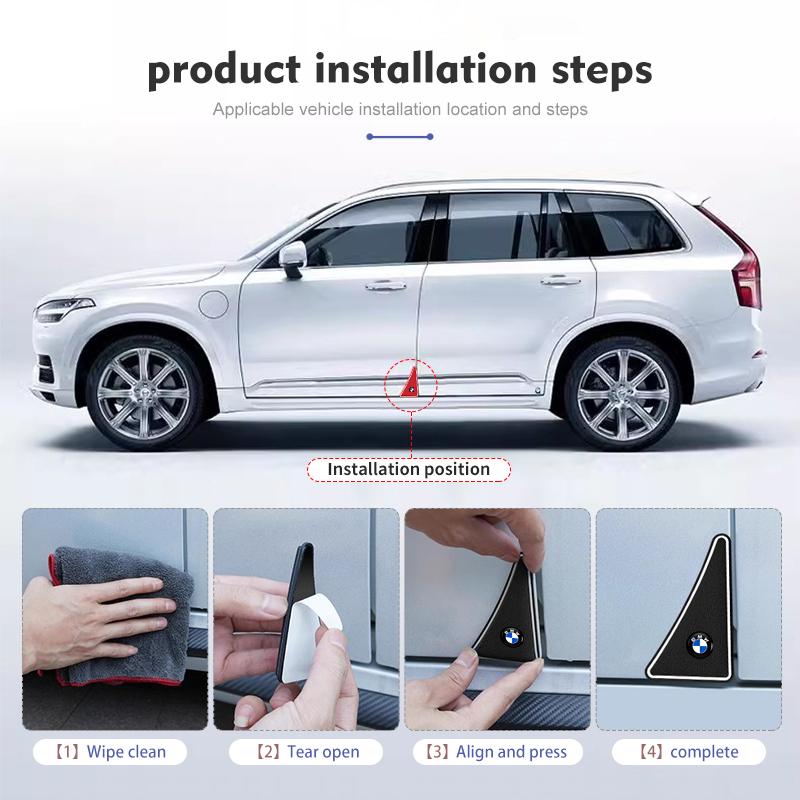 product installation steps

Applicable vehicle installation location and steps

Installation position

【1】Wipe clean

【2】Tear open

【3】Align and press

【4】complete