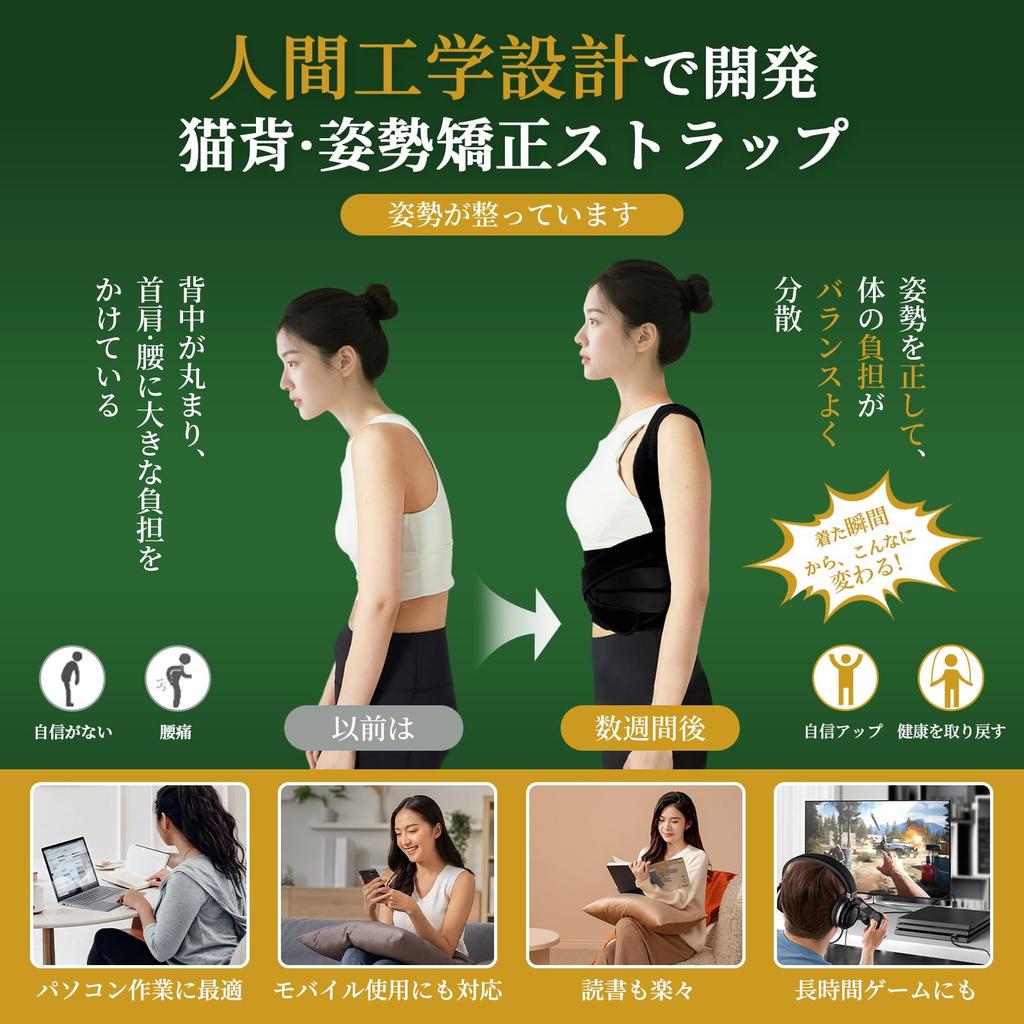 人間工学設計で開発
猫背·姿勢矯正ストラップ

姿勢が整っています

背中が丸まり、首肩·腰に大きな負担をかけている

姿勢を正して、体の負担がバランスよく分散

着た瞬間から、こんなに変わる!

自信がない
腰痛

以前は

数週間後

自信アップ
健康を取り戻す

パソコン作業に最適
モバイル使用にも対応
読書も楽々
長時間ゲームにも