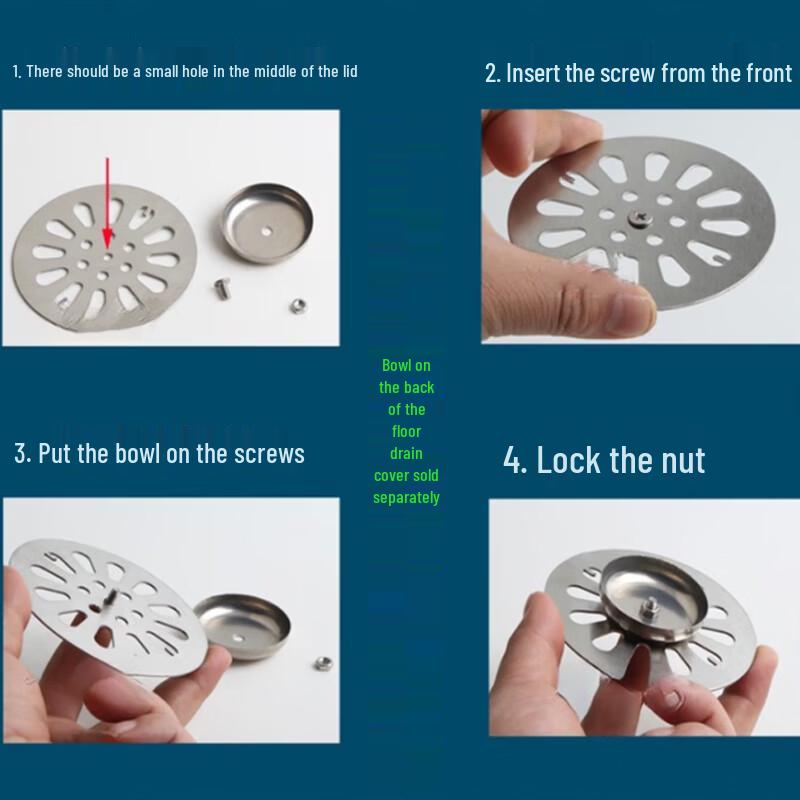 1. There should be a small hole in the middle of the lid

2. Insert the screw from the front

Bowl on the back of the floor drain cover sold separately

3. Put the bowl on the screws

4. Lock the nut