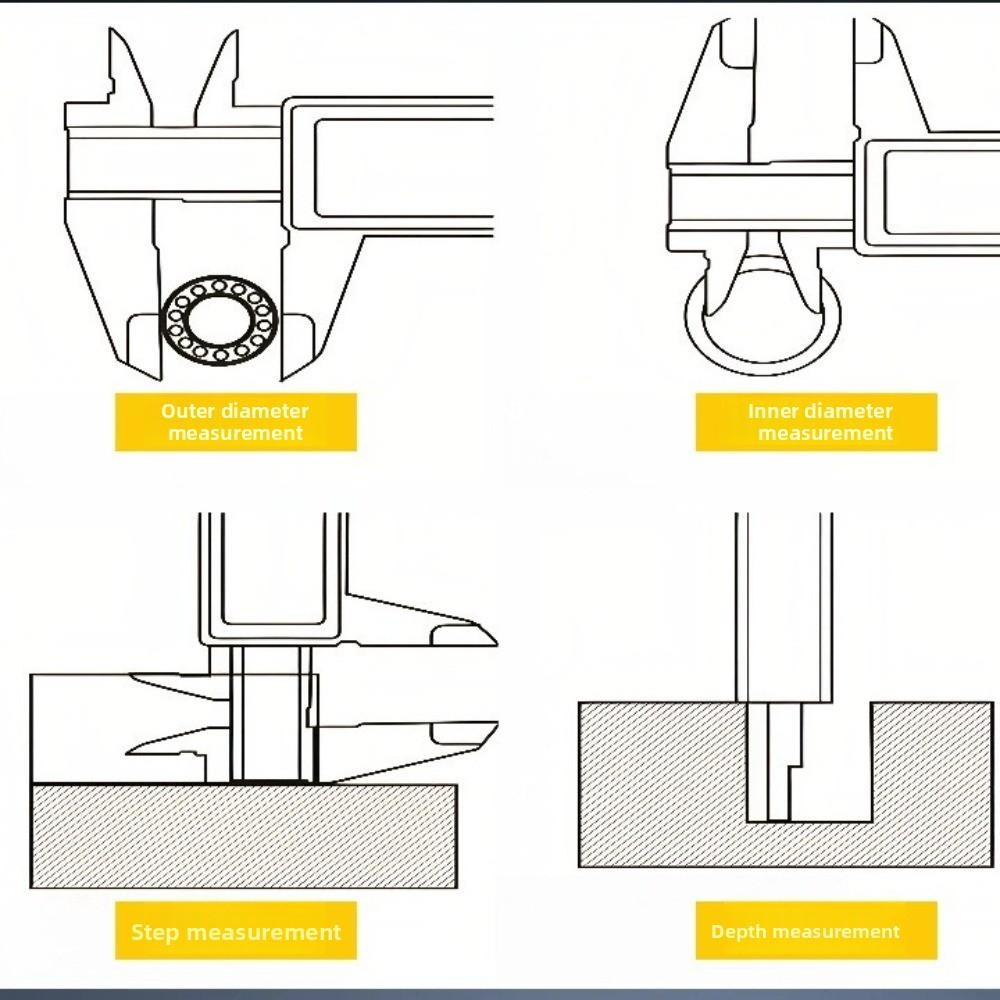 Outer diameter measurement

Inner diameter measurement

Step measurement

Depth measurement