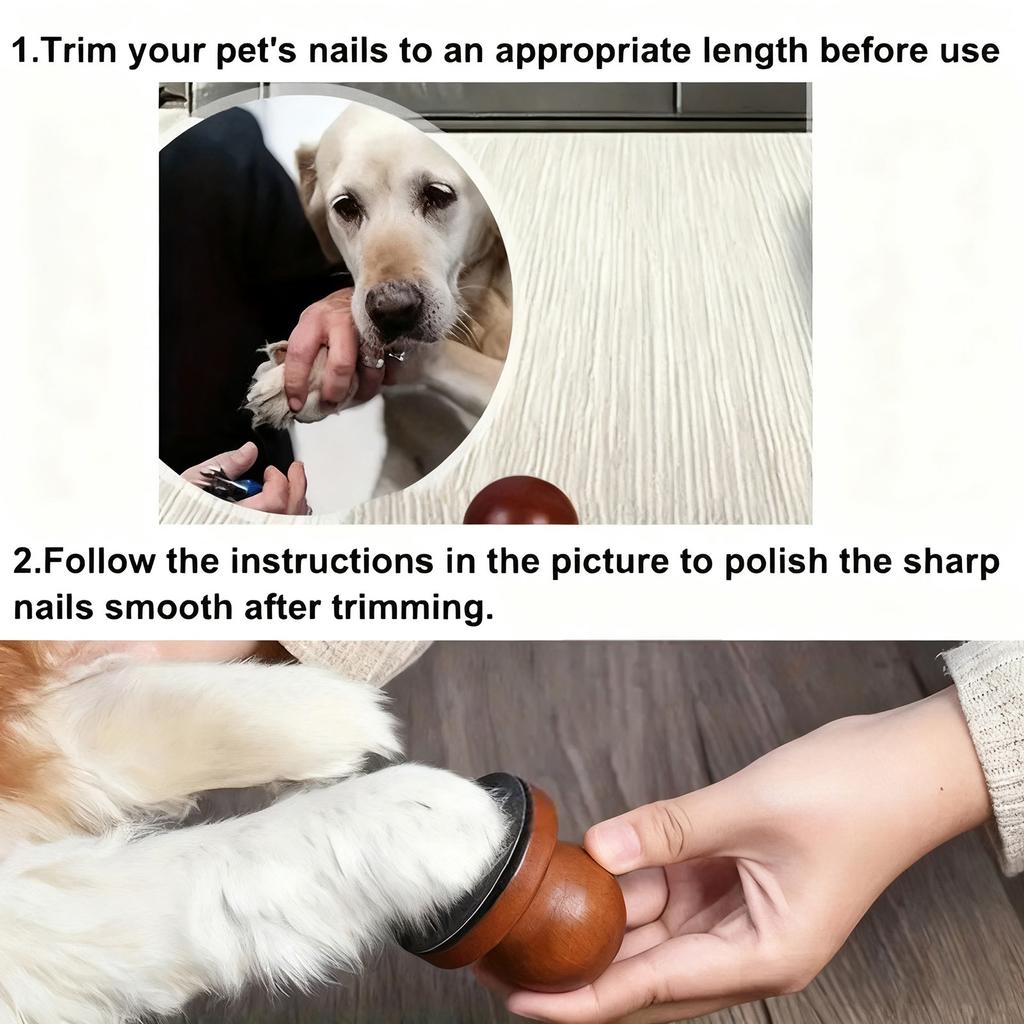 1.Trim your pet's nails to an appropriate length before use

2.Follow the instructions in the picture to polish the sharp nails smooth after trimming.