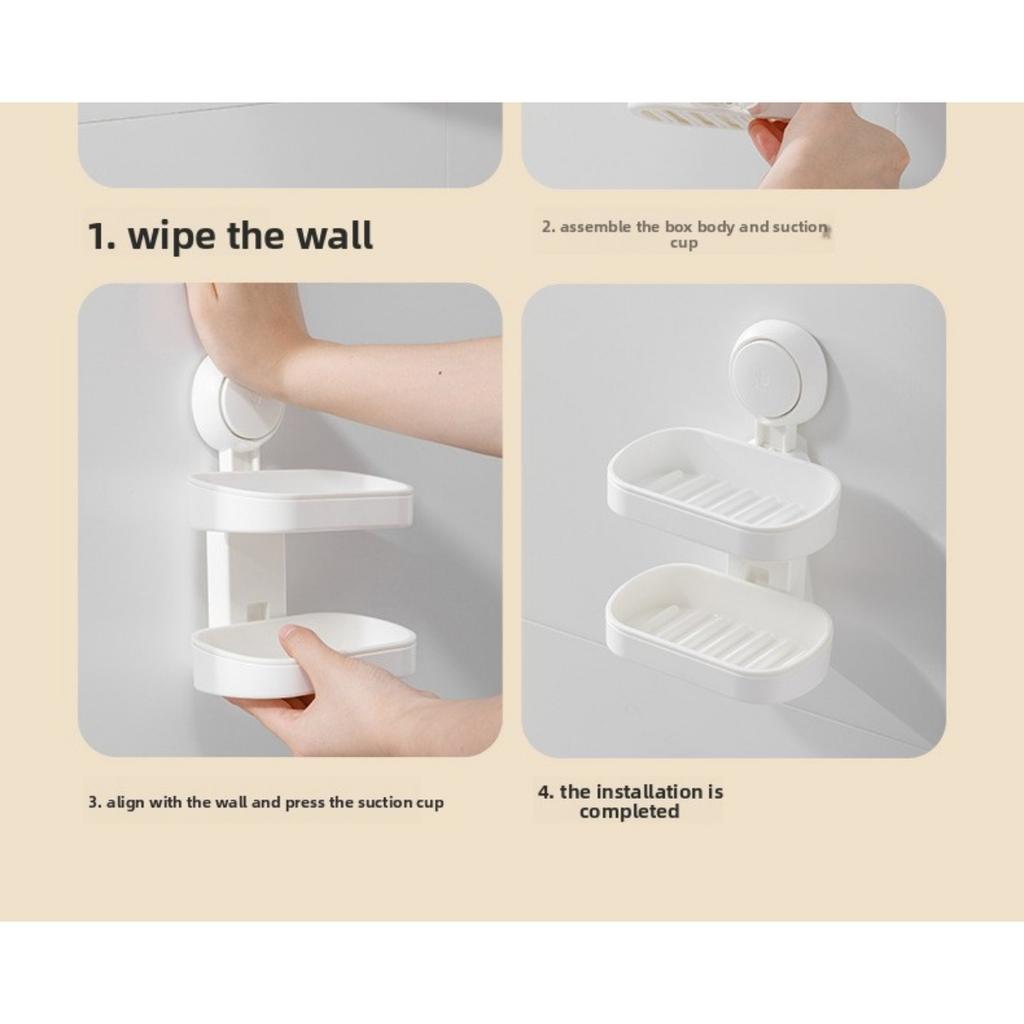 1. wipe the wall

2. assemble the box body and suction cup

3. align with the wall and press the suction cup

4. the installation is completed