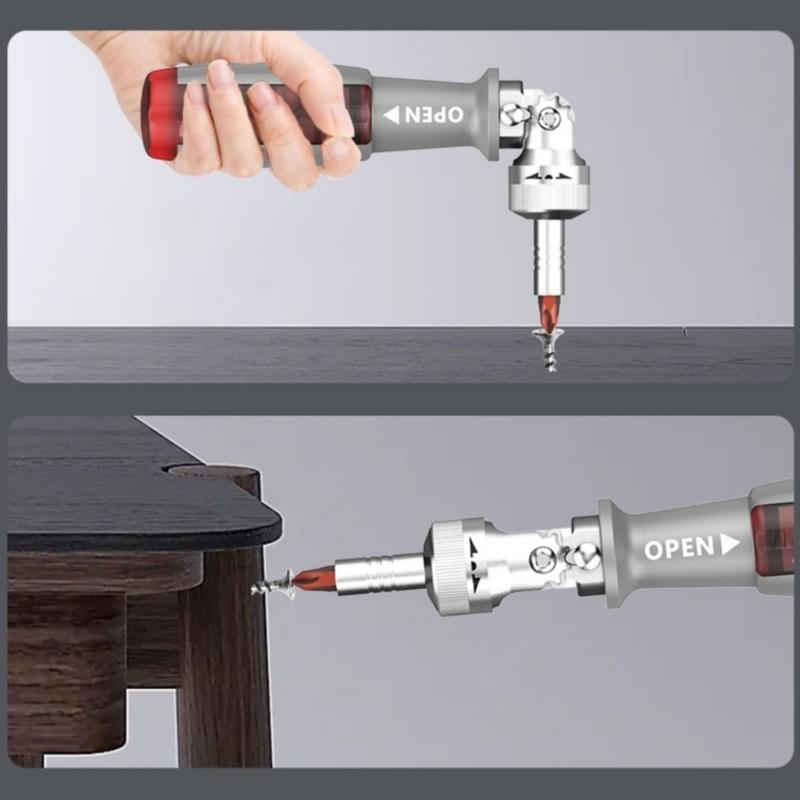 OPEN

OPEN