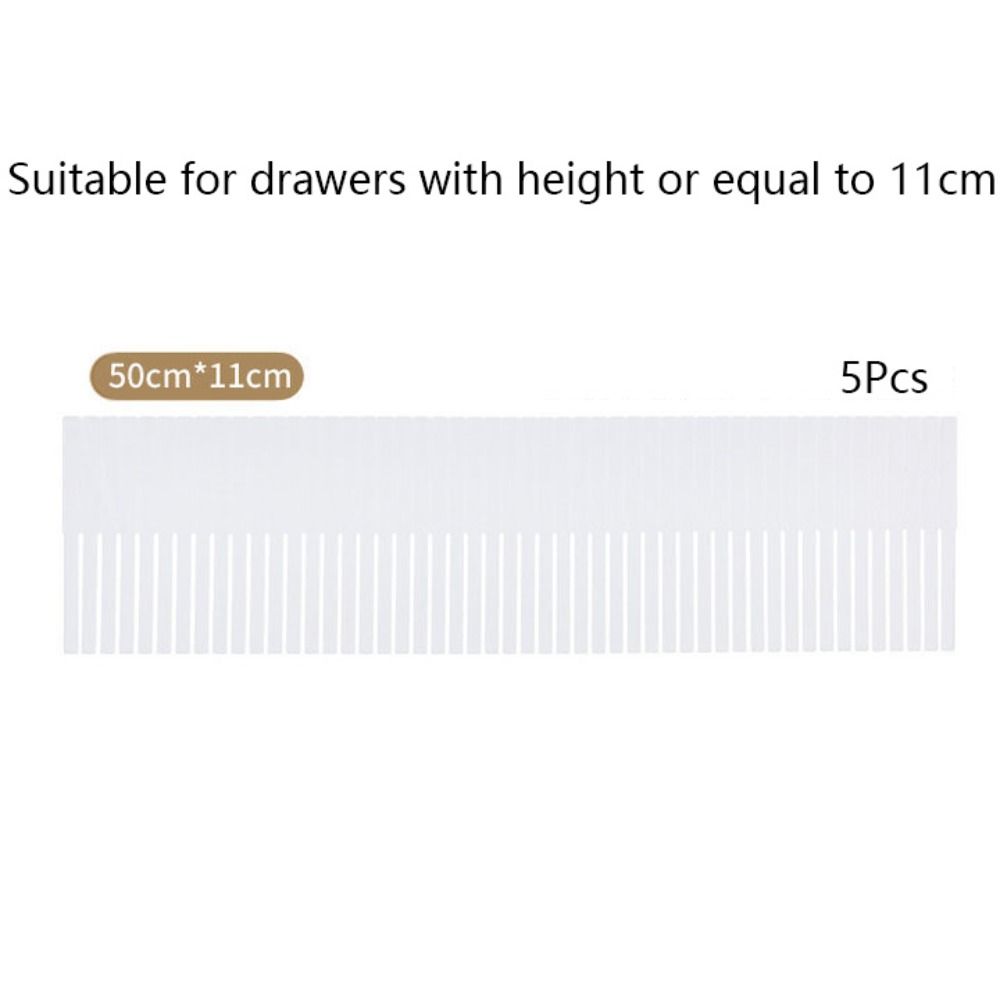 Suitable for drawers with height or equal to 11cm

50cm*11cm

5Pcs