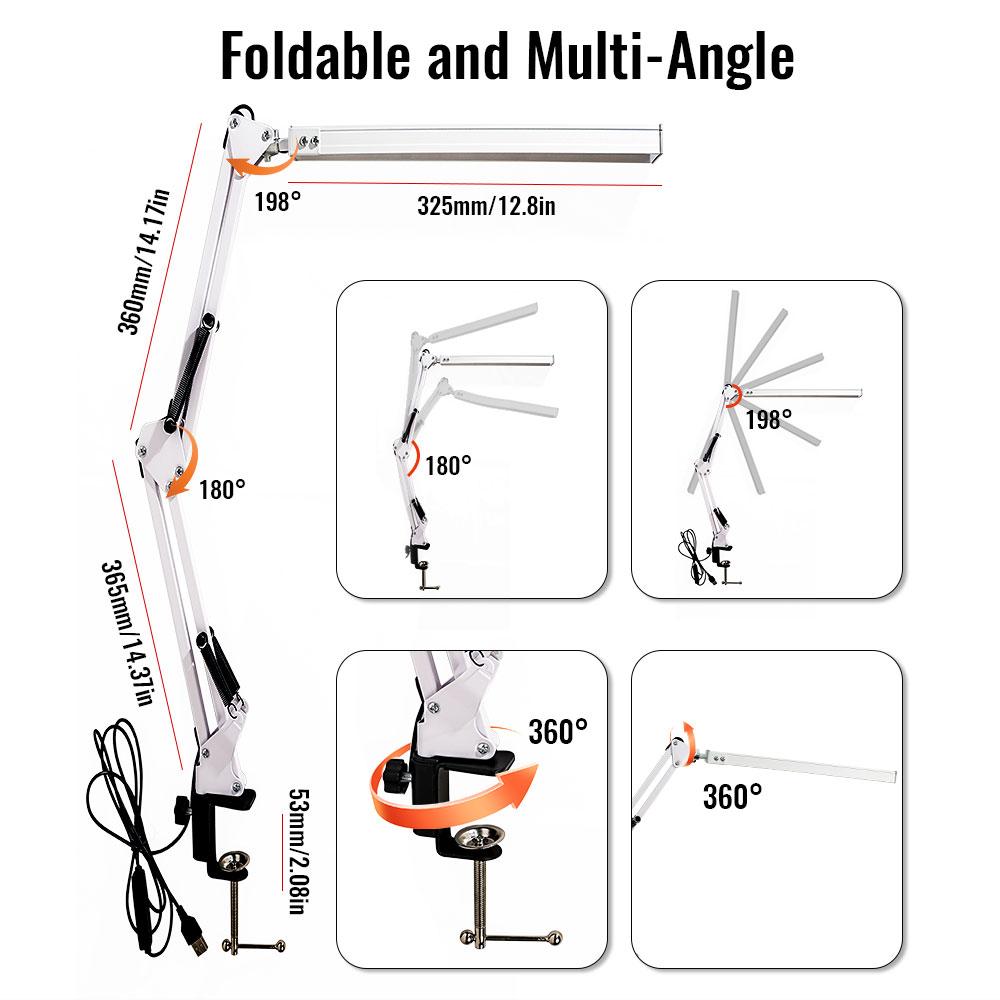 Foldable and Multi-Angle

360mm/14.17in

198°

325mm/12.8in

180°

365mm/14.37in

53mm/2.08in

180°

198°

360°

360°