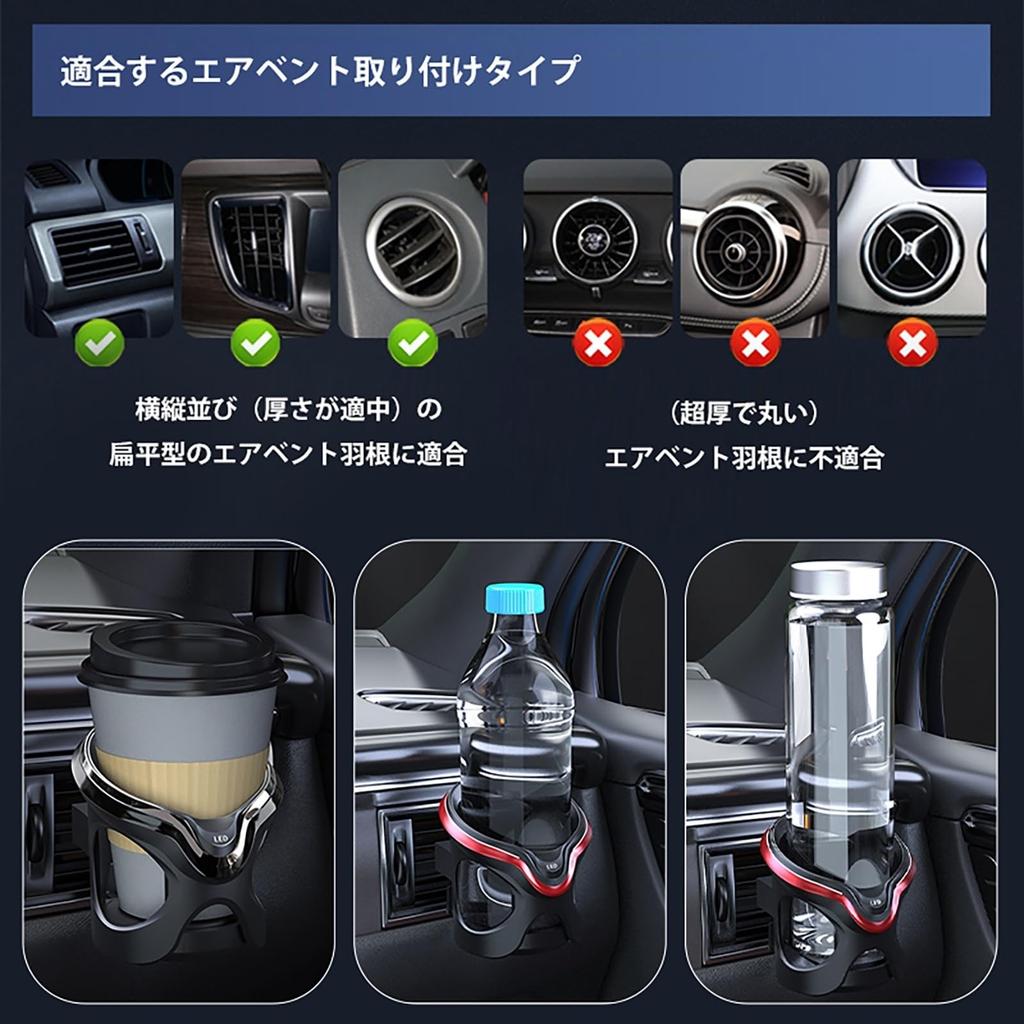 適合するエアベント取り付けタイプ

横縦並び（厚さが適中）の
扁平型のエアベント羽根に適合

（超厚で丸い）
エアベント羽根に不適合

LED

LED

LED