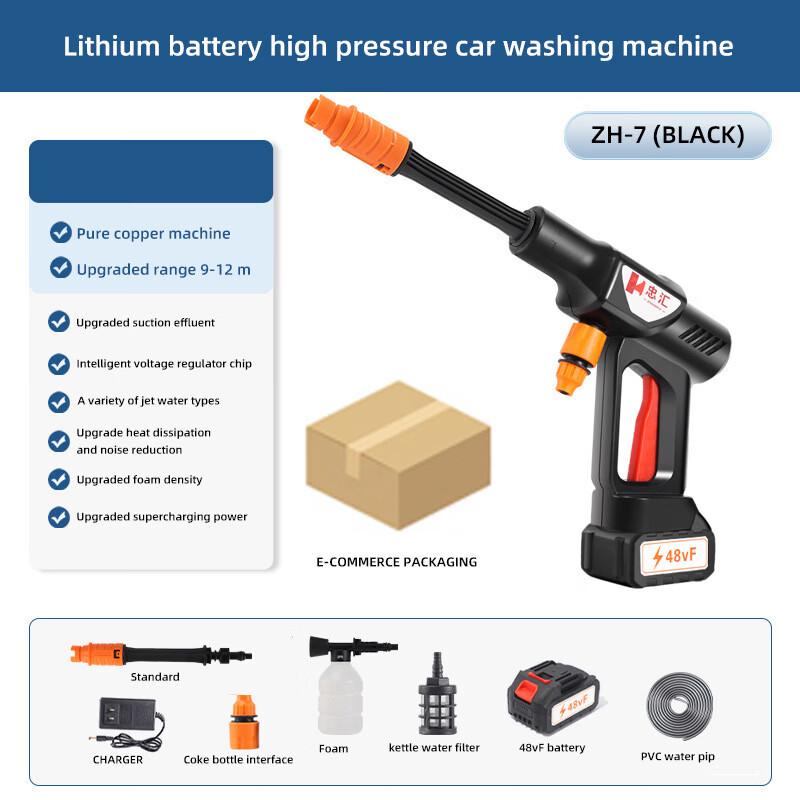 Lithium battery high pressure car washing machine

ZH-7 (BLACK)

Pure copper machine
Upgraded range 9-12 m

Upgraded suction effluent
Intelligent voltage regulator chip
A variety of jet water types
Upgrade heat dissipation and noise reduction
Upgraded foam density
Upgraded supercharging power

忠汇

48vF

E-COMMERCE PACKAGING

Standard
CHARGER
Coke bottle interface
Foam
kettle water filter
48vF
48vF battery
PVC water pip