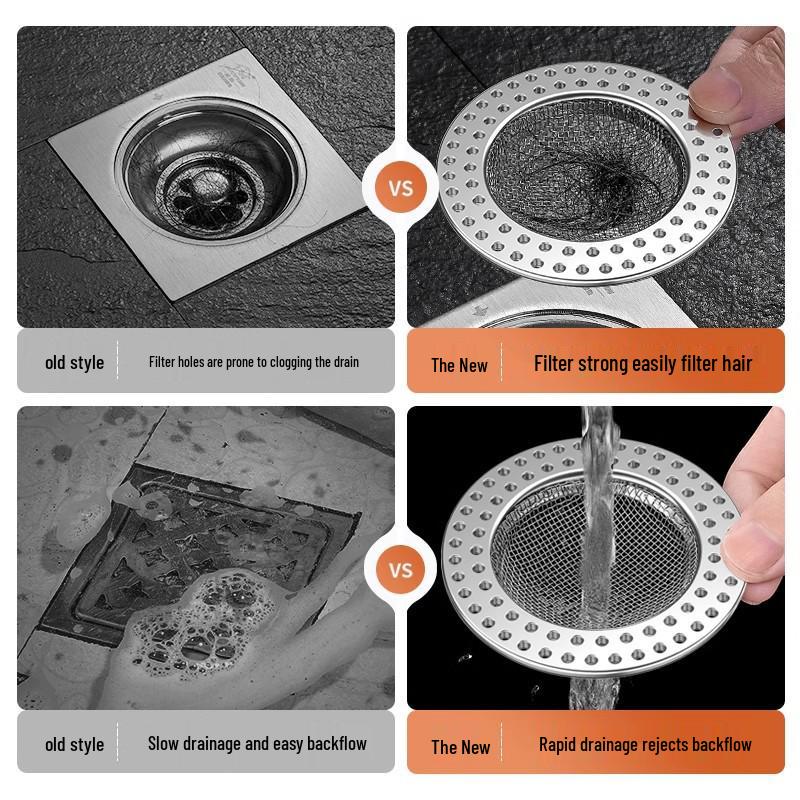 VS

old style

Filter holes are prone to clogging the drain

The New

Filter strong easily filter hair

VS

old style

Slow drainage and easy backflow

The New

Rapid drainage rejects backflow