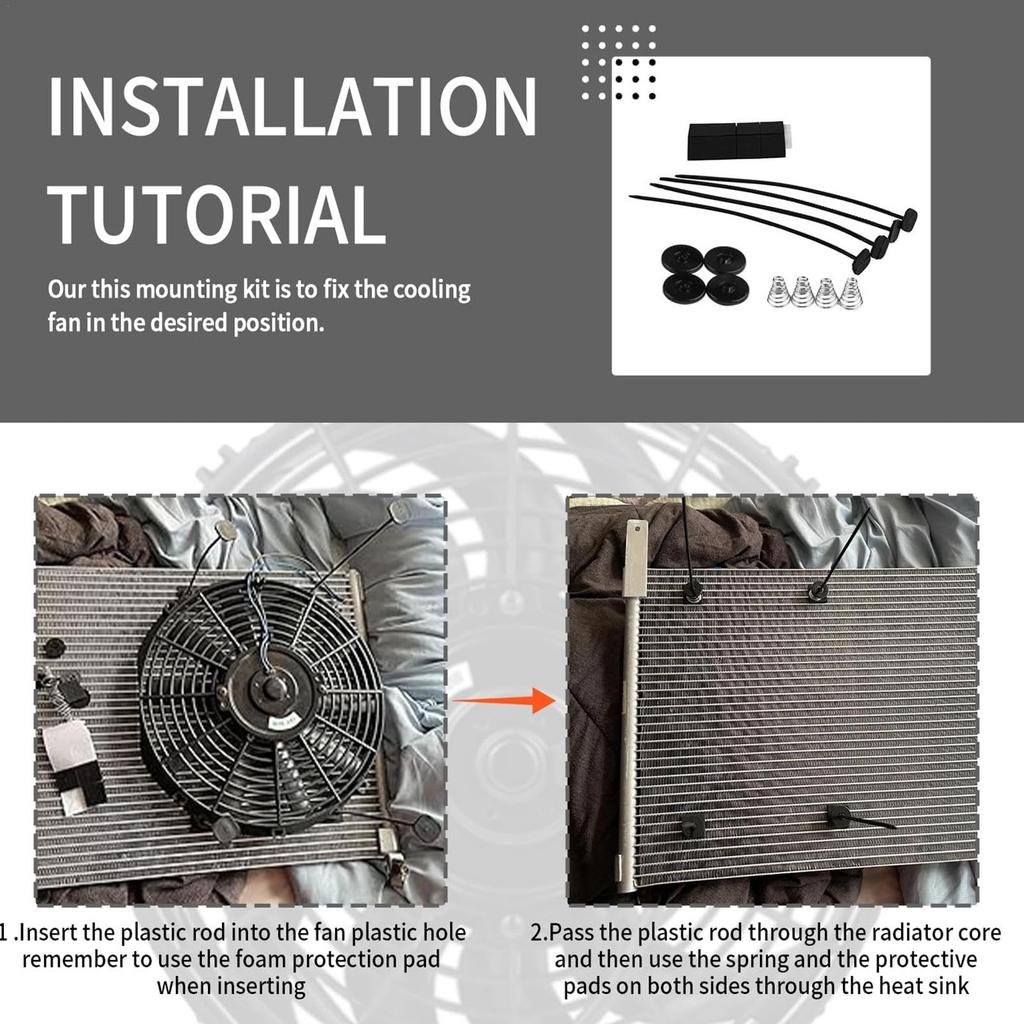 INSTALLATION TUTORIAL

Our this mounting kit is to fix the cooling fan in the desired position.

1 .Insert the plastic rod into the fan plastic hole remember to use the foam protection pad when inserting

2.Pass the plastic rod through the radiator core and then use the spring and the protective pads on both sides through the heat sink