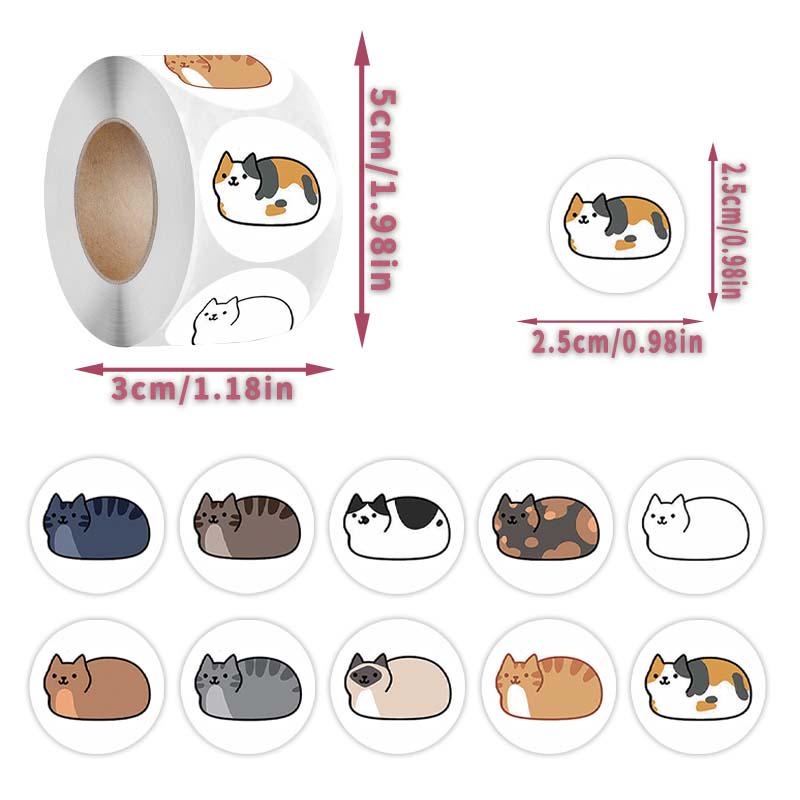 5cm/1.98in

3cm/1.18in

2.5cm/0.98in

2.5cm/0.98in