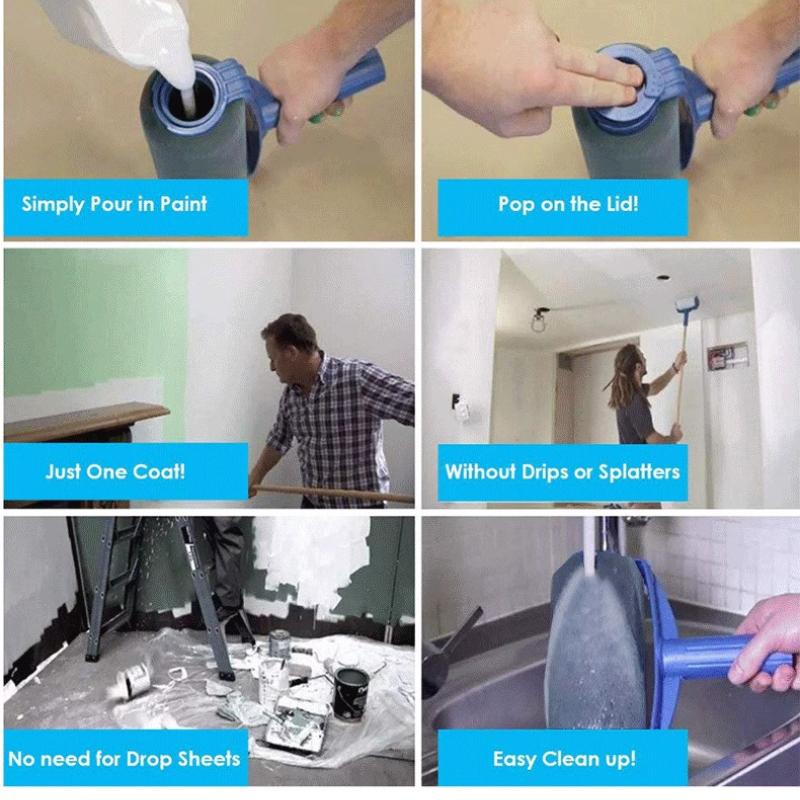 Simply Pour in Paint

Pop on the Lid!

Just One Coat!

Without Drips or Splatters

No need for Drop Sheets

Easy Clean up!