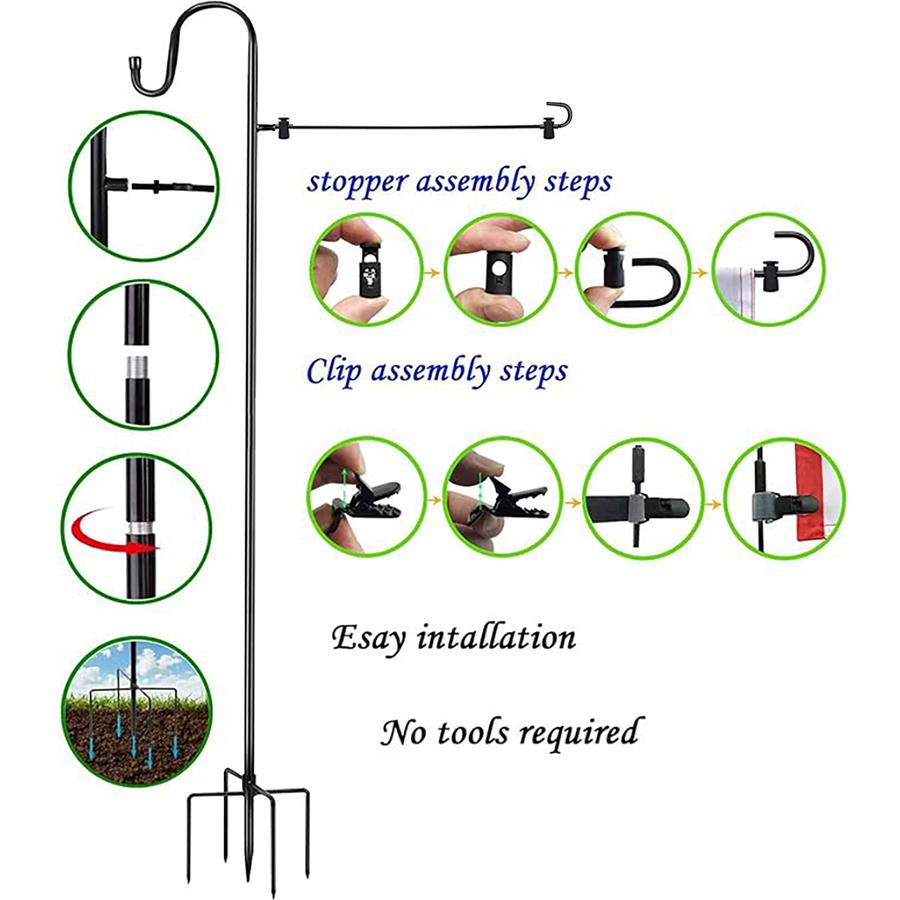 stopper assembly steps

Clip assembly steps

Esay intallation

No tools required