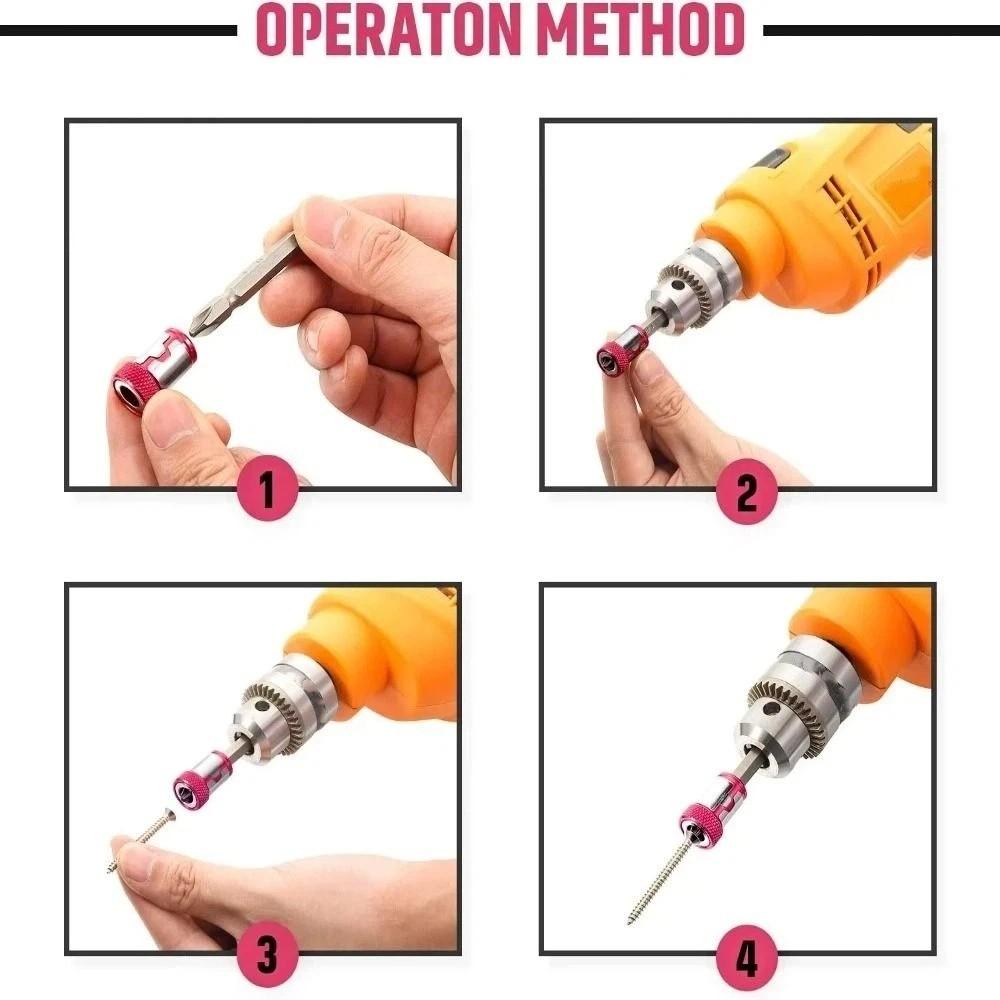 OPERATON METHOD

1

2

3

4