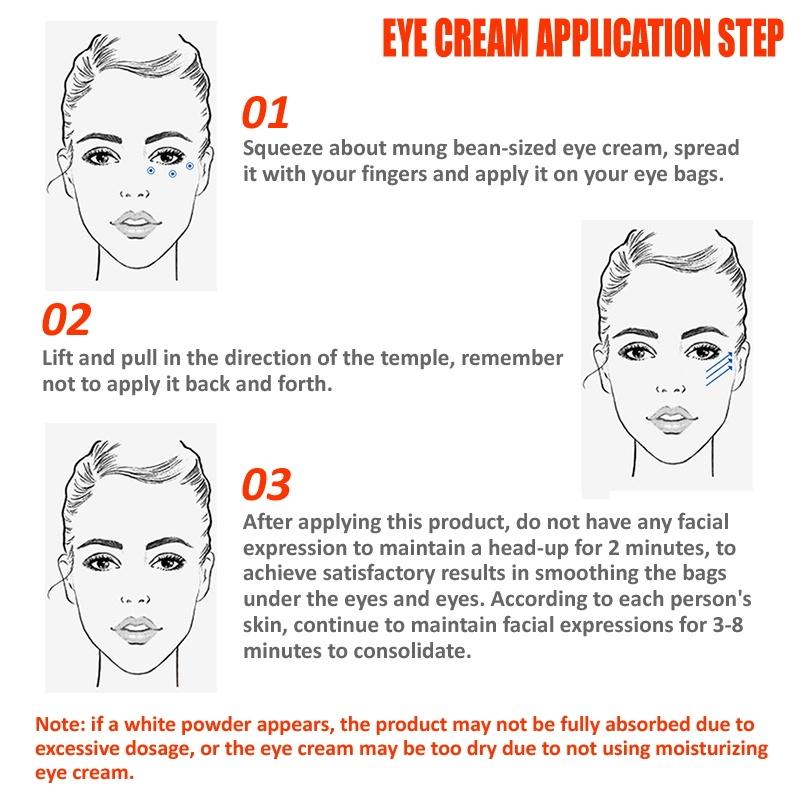 EYE CREAM APPLICATION STEP

01
Squeeze about mung bean-sized eye cream, spread it with your fingers and apply it on your eye bags.

02
Lift and pull in the direction of the temple, remember not to apply it back and forth.

03
After applying this product, do not have any facial expression to maintain a head-up for 2 minutes, to achieve satisfactory results in smoothing the bags under the eyes and eyes. According to each person's skin, continue to maintain facial expressions for 3-8 minutes to consolidate.

Note: if a white powder appears, the product may not be fully absorbed due to excessive dosage, or the eye cream may be too dry due to not using moisturizing eye cream.