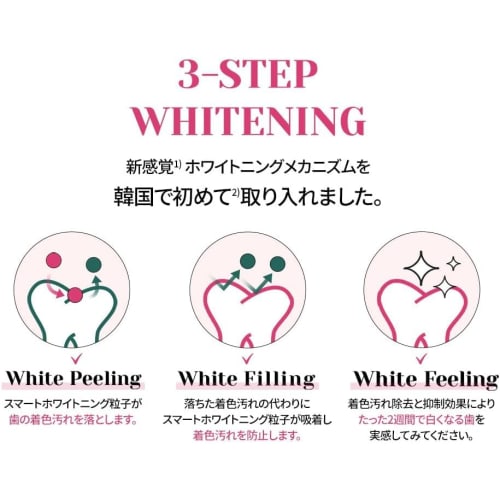 3-STEP WHITENING

新感覚$^{1)}$ ホワイトニングメカニズムを
韓国で初めて$^{2)}$取り入れました。

White Peeling

スマートホワイトニング粒子が
歯の着色汚れを落とします。

White Filling

落ちた着色汚れの代わりに
スマートホワイトニング粒子が吸着し
着色汚れを防止します。

White Feeling

着色汚れ除去と抑制効果により
たった2週間で白くなる歯を
実感してみてください。