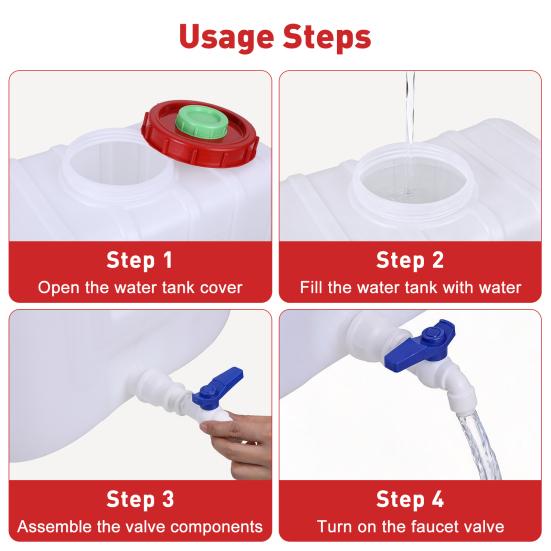 Usage Steps

Step 1
Open the water tank cover

Step 2
Fill the water tank with water

Step 3
Assemble the valve components

Step 4
Turn on the faucet valve