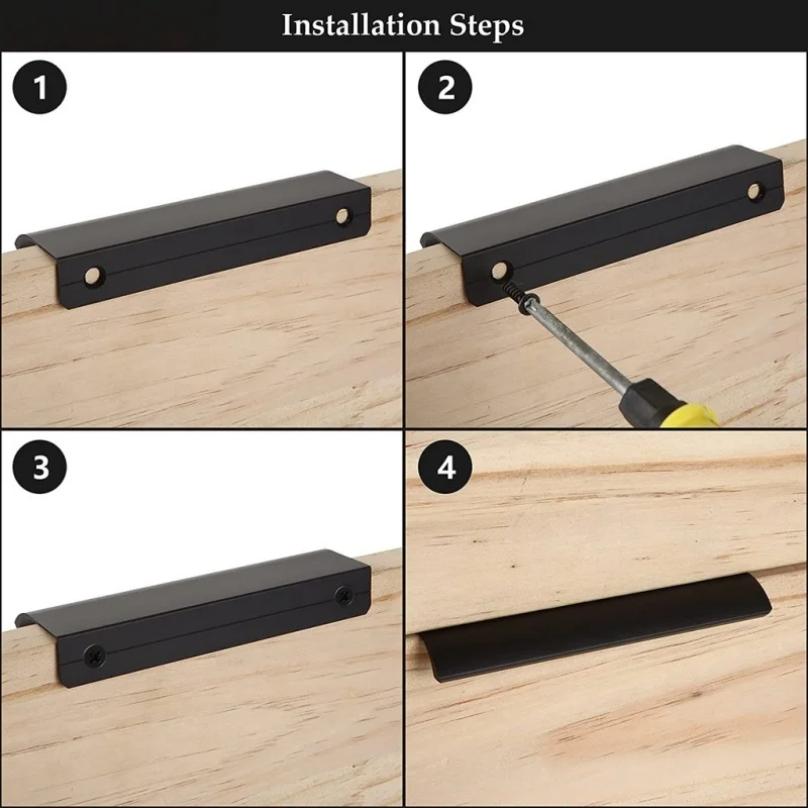 Installation Steps

1

2

3

4