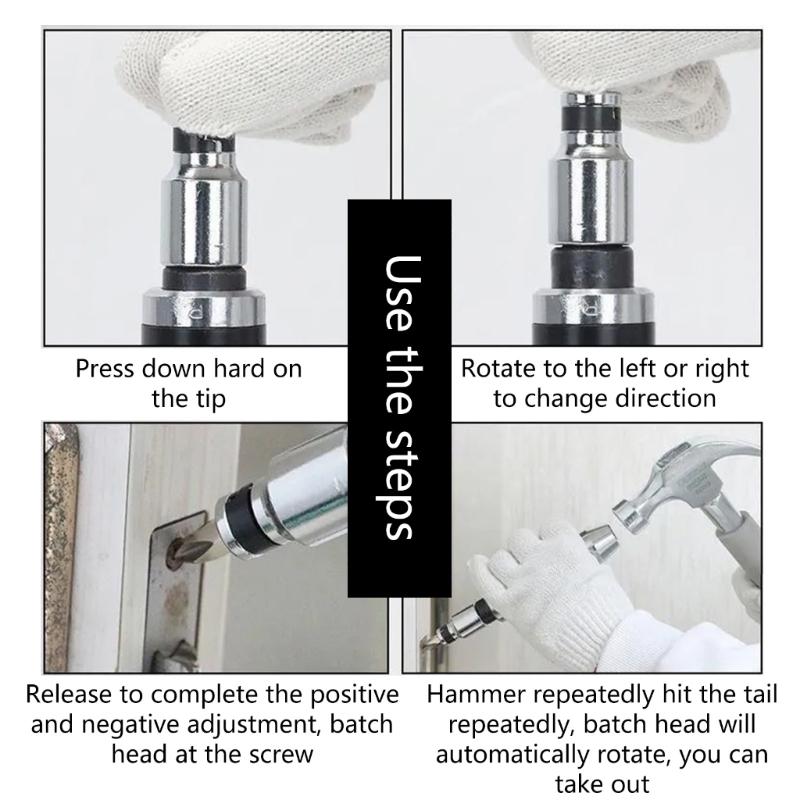 Use the steps

Press down hard on the tip

Rotate to the left or right to change direction

Release to complete the positive and negative adjustment, batch head at the screw

Hammer repeatedly hit the tail repeatedly, batch head will automatically rotate, you can take out