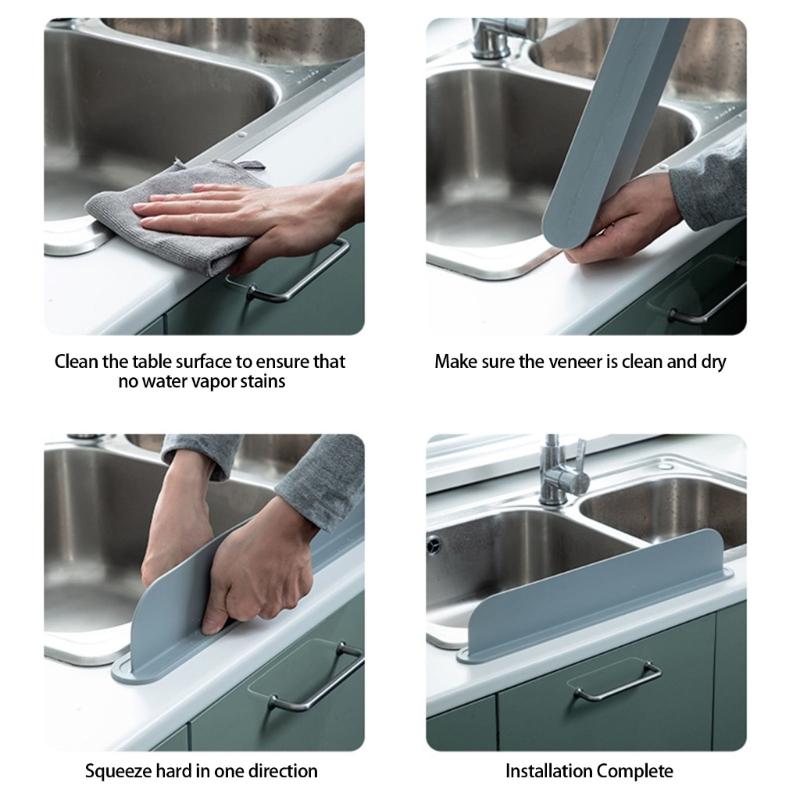 Clean the table surface to ensure that no water vapor stains

Make sure the veneer is clean and dry

Squeeze hard in one direction

Installation Complete