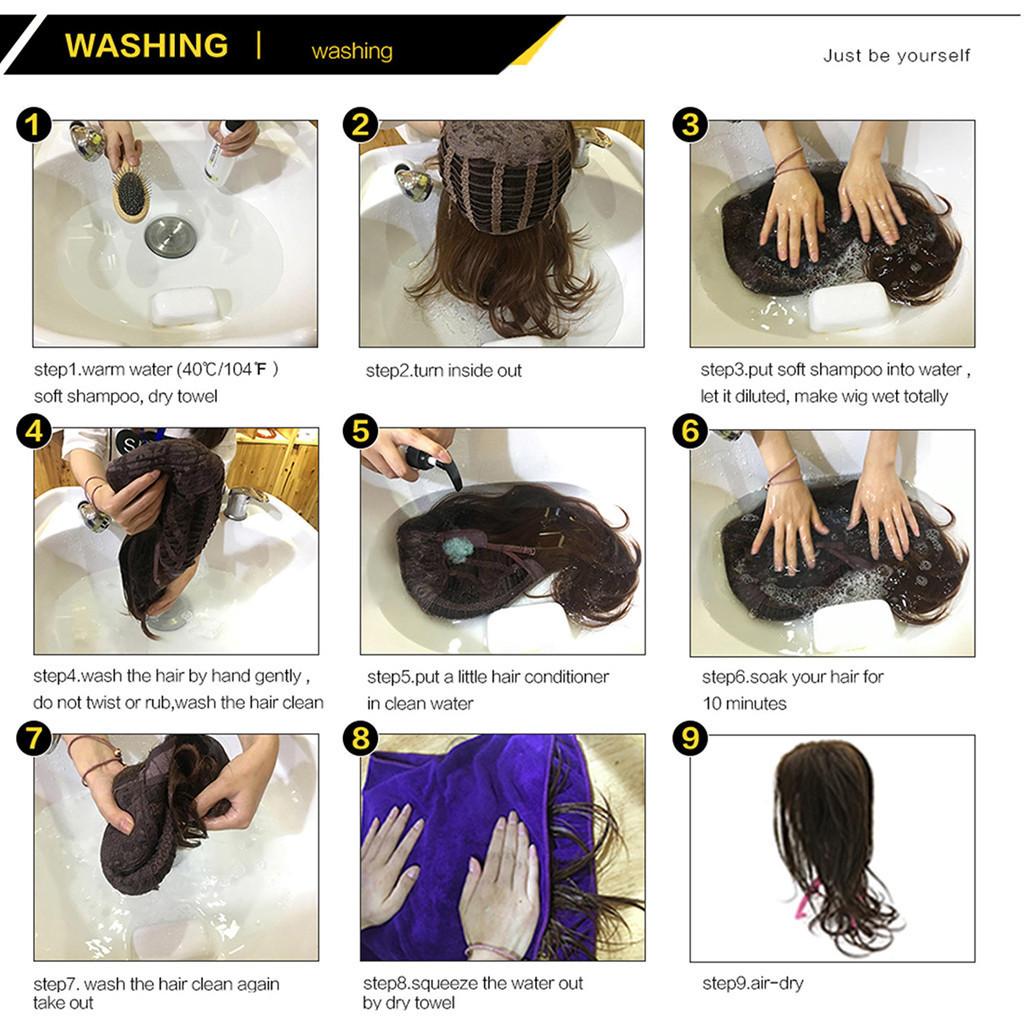 WASHING | washing

Just be yourself

1
step1.warm water (40℃/104℉)
soft shampoo, dry towel

2
step2.turn inside out

3
step3.put soft shampoo into water , let it diluted, make wig wet totally

4
step4.wash the hair by hand gently , do not twist or rub,wash the hair clean

5
step5.put a little hair conditioner in clean water

6
step6.soak your hair for 10 minutes

7
step7. wash the hair clean again take out

8
step8.squeeze the water out by dry towel

9
step9.air-dry