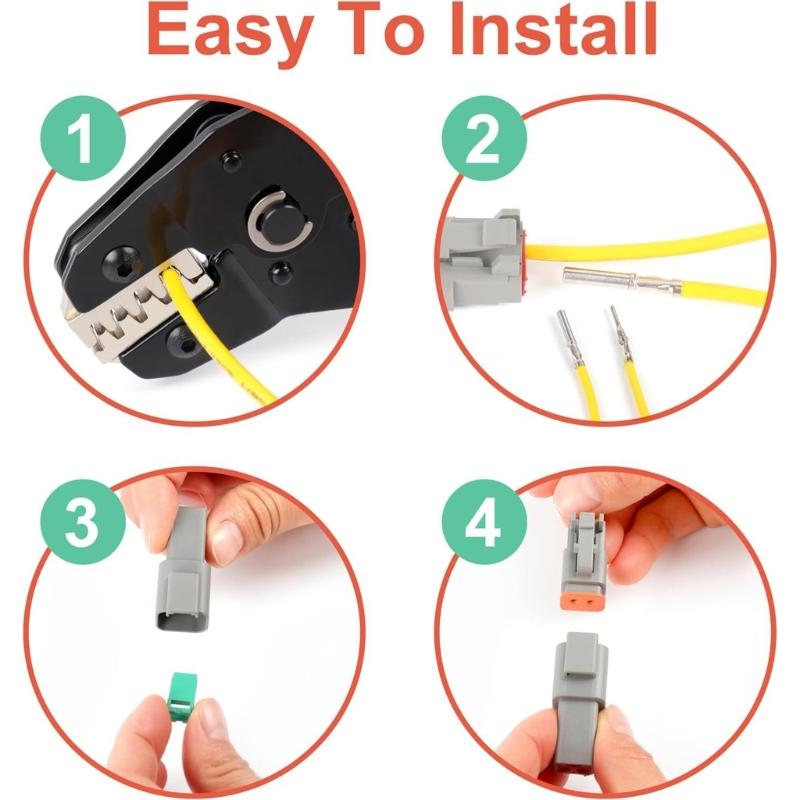 Easy To Install

1

2

3

4