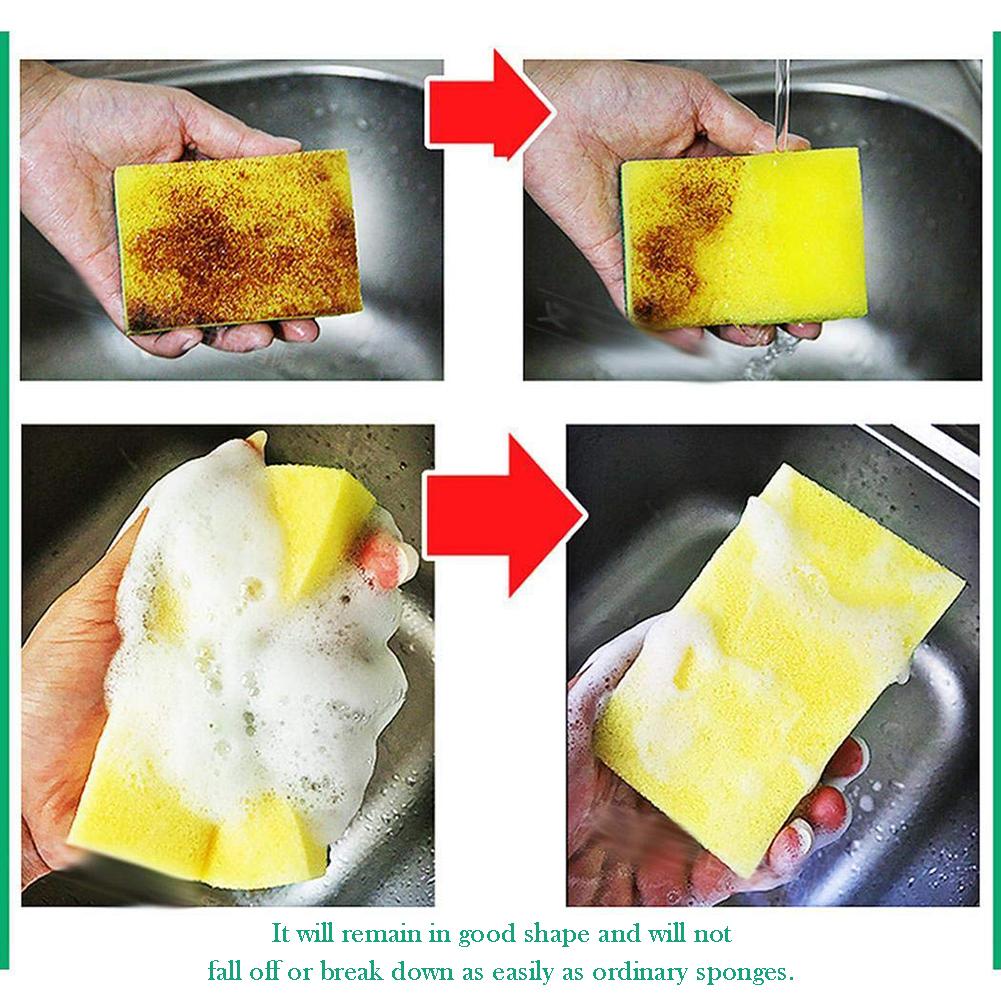 It will remain in good shape and will not fall off or break down as easily as ordinary sponges.