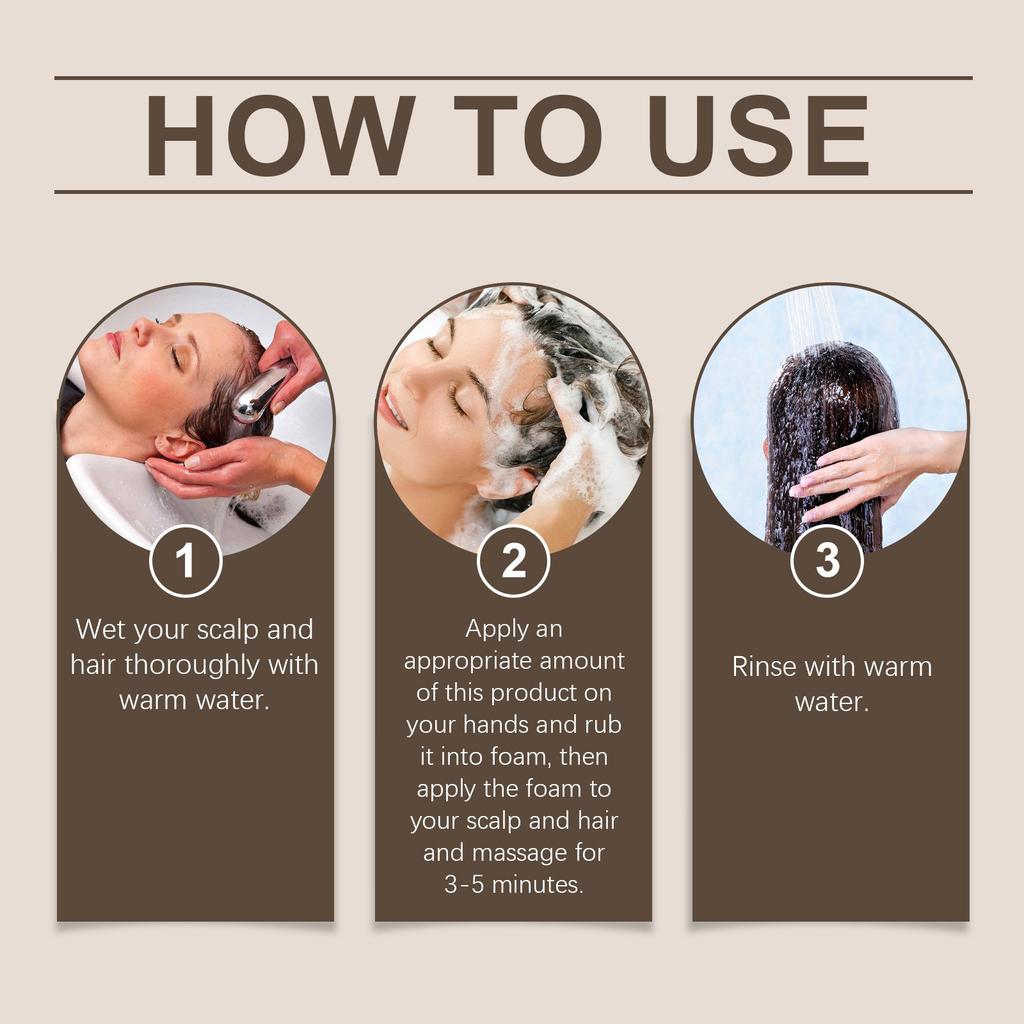 HOW TO USE

1

Wet your scalp and hair thoroughly with warm water.

2

Apply an appropriate amount of this product on your hands and rub it into foam, then apply the foam to your scalp and hair and massage for 3-5 minutes.

3

Rinse with warm water.