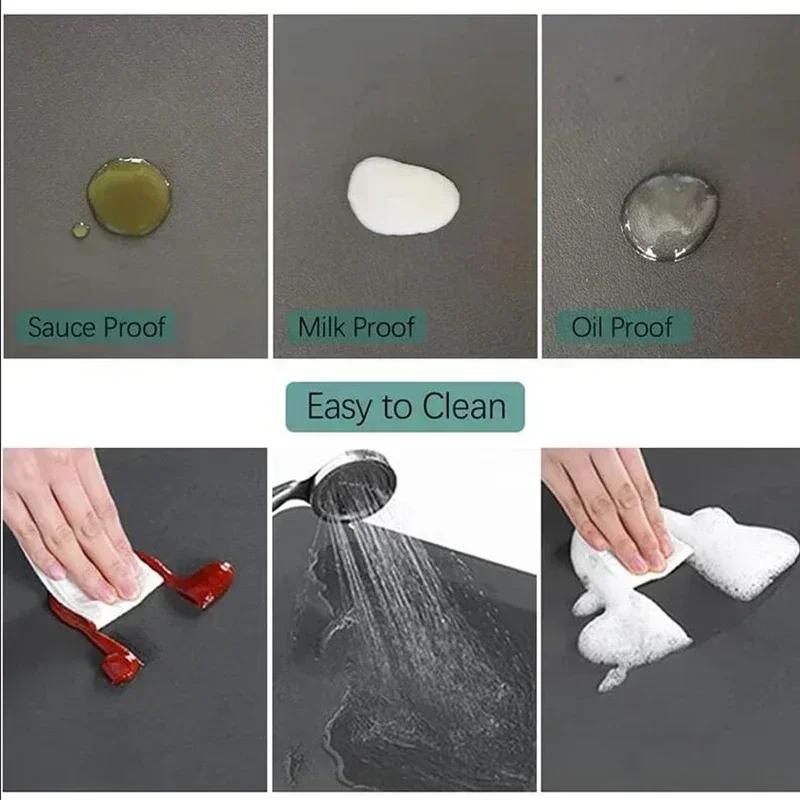 Sauce Proof

Milk Proof

Oil Proof

Easy to Clean