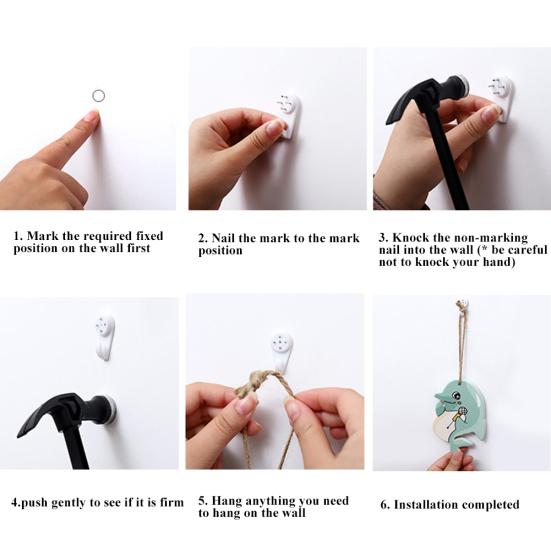 1. Mark the required fixed position on the wall first

2. Nail the mark to the mark position

3. Knock the non-marking nail into the wall (* be careful not to knock your hand)

4.push gently to see if it is firm

5. Hang anything you need to hang on the wall

6. Installation completed