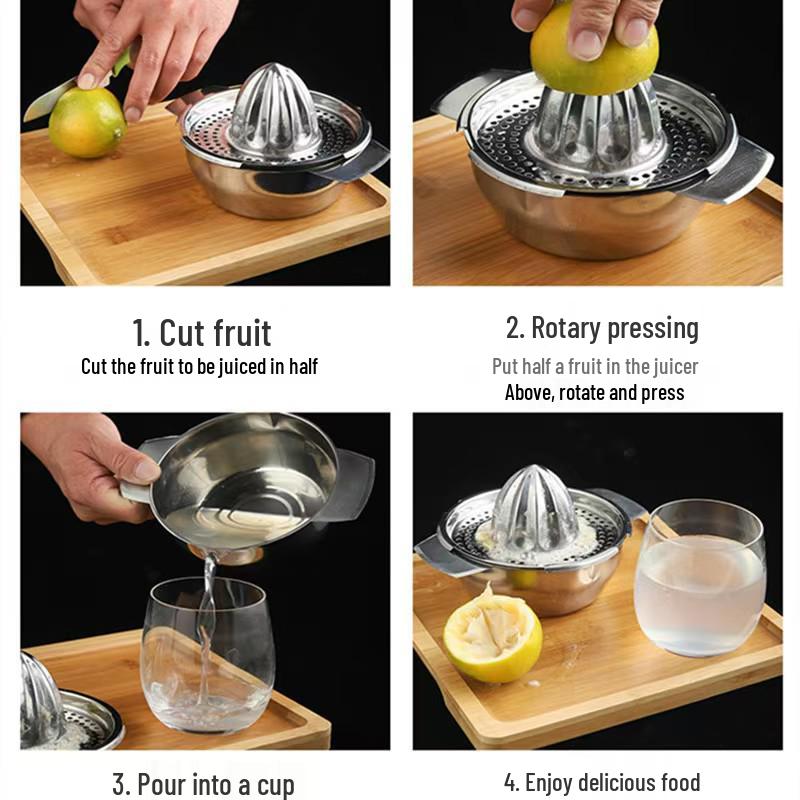 1. Cut fruit
Cut the fruit to be juiced in half

2. Rotary pressing
Put half a fruit in the juicer
Above, rotate and press

3. Pour into a cup

4. Enjoy delicious food