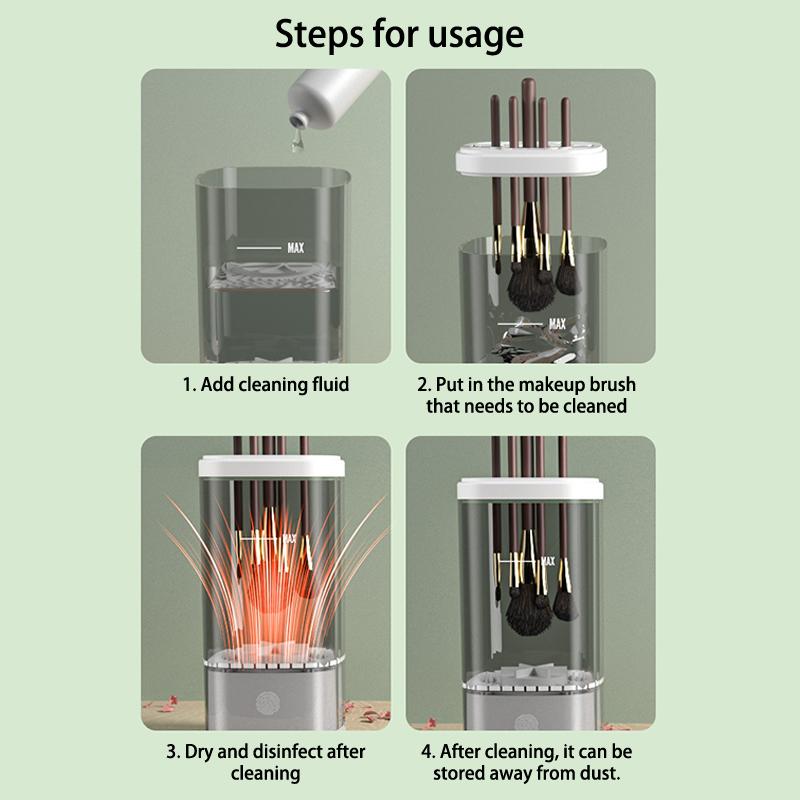 Steps for usage

MAX

1. Add cleaning fluid

MAX

2. Put in the makeup brush that needs to be cleaned

MAX

3. Dry and disinfect after cleaning

MAX

4. After cleaning, it can be stored away from dust.