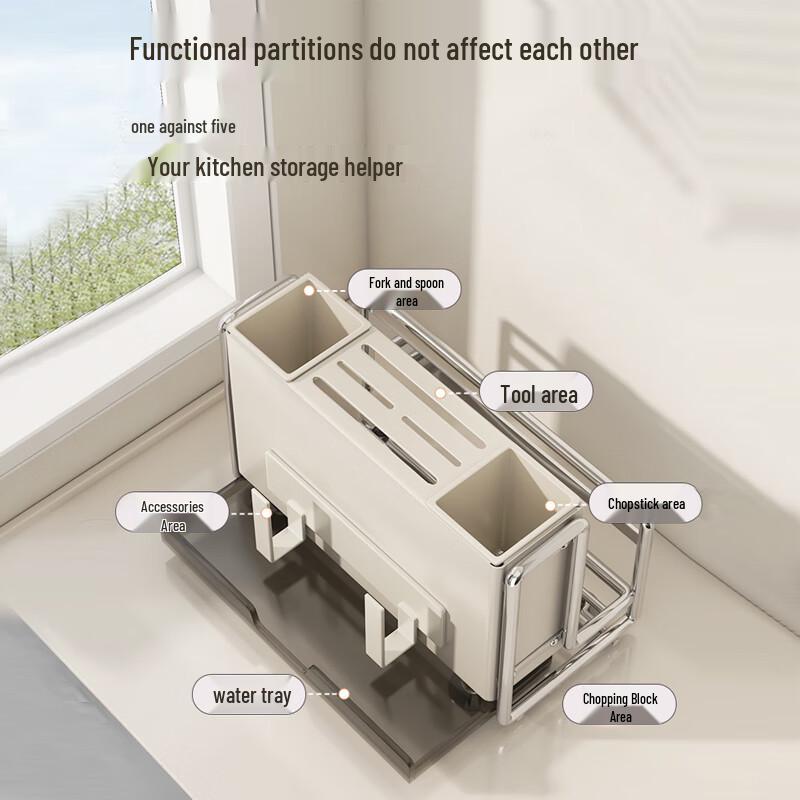 Functional partitions do not affect each other

one against five

Your kitchen storage helper

Fork and spoon area

Tool area

Accessories Area

Chopstick area

water tray

Chopping Block Area