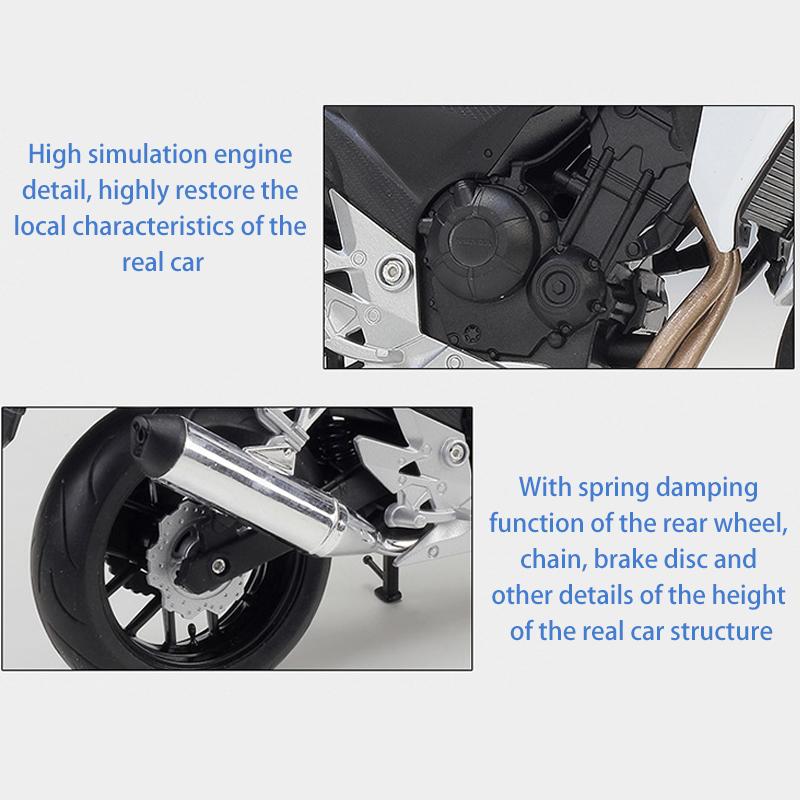 High simulation engine detail, highly restore the local characteristics of the real car

With spring damping function of the rear wheel, chain, brake disc and other details of the height of the real car structure