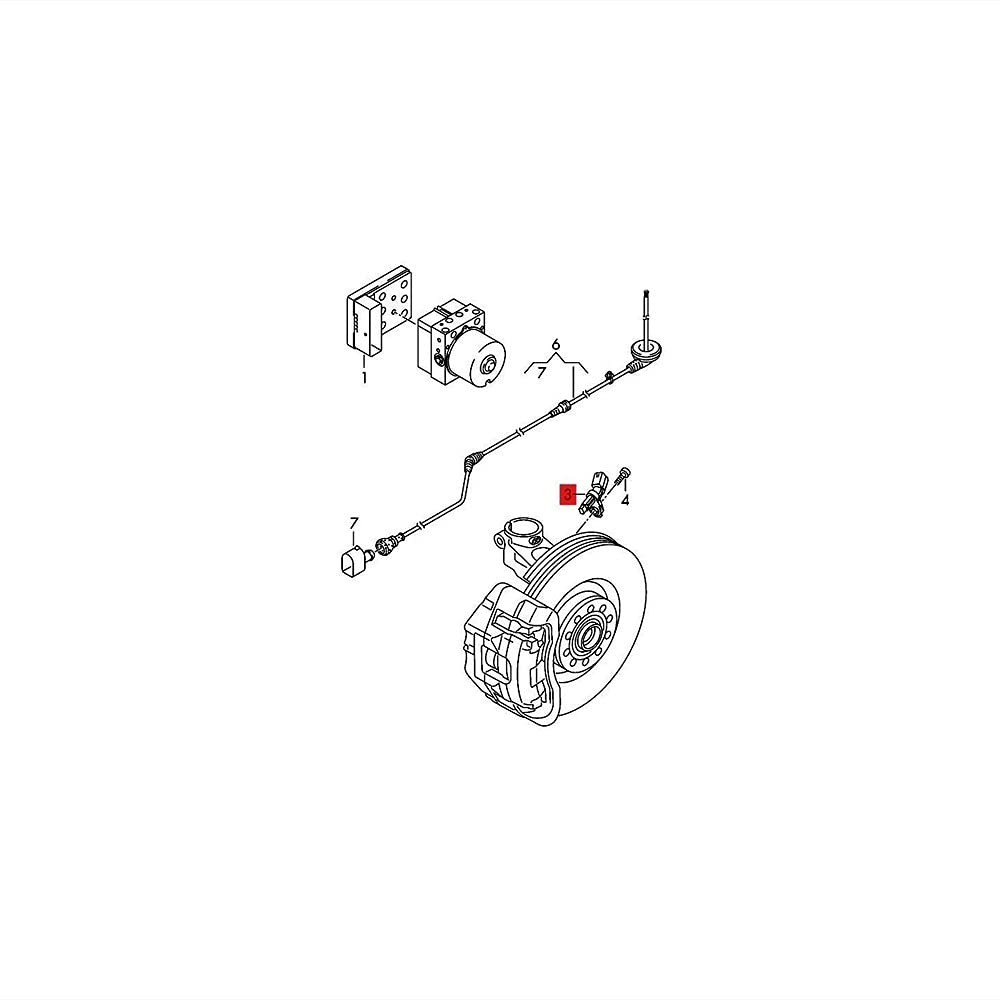 1
6
7
3
4
7