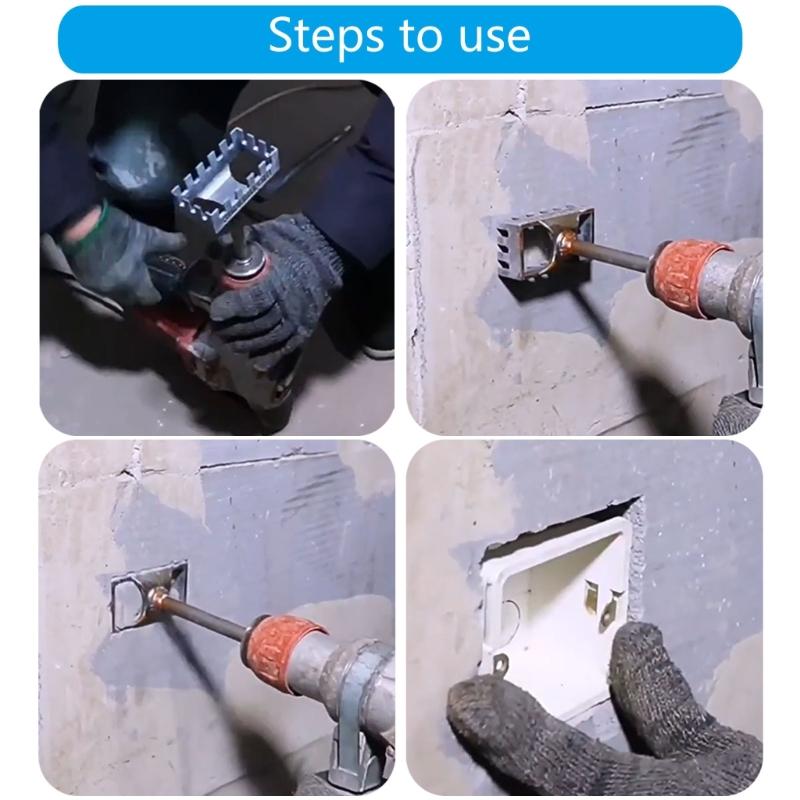 Steps to use