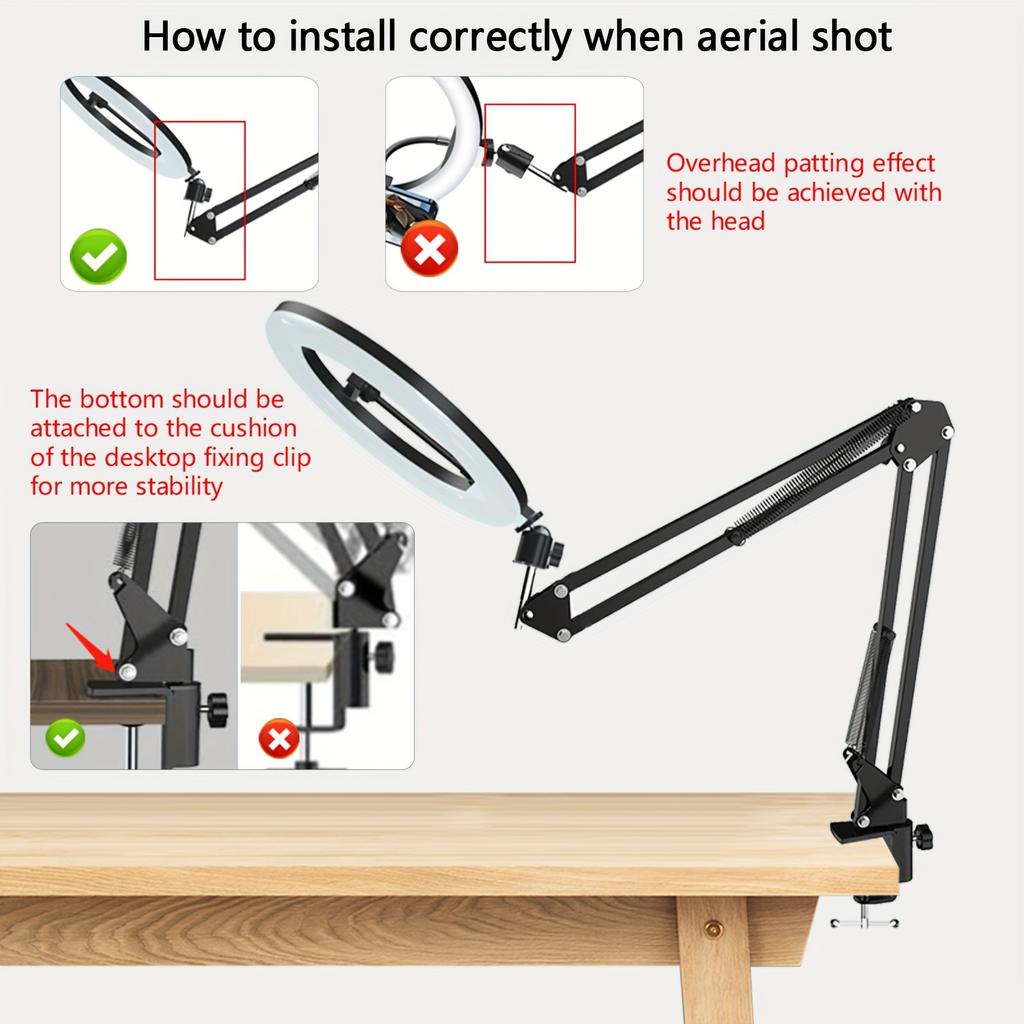 How to install correctly when aerial shot

Overhead patting effect should be achieved with the head

The bottom should be attached to the cushion of the desktop fixing clip for more stability